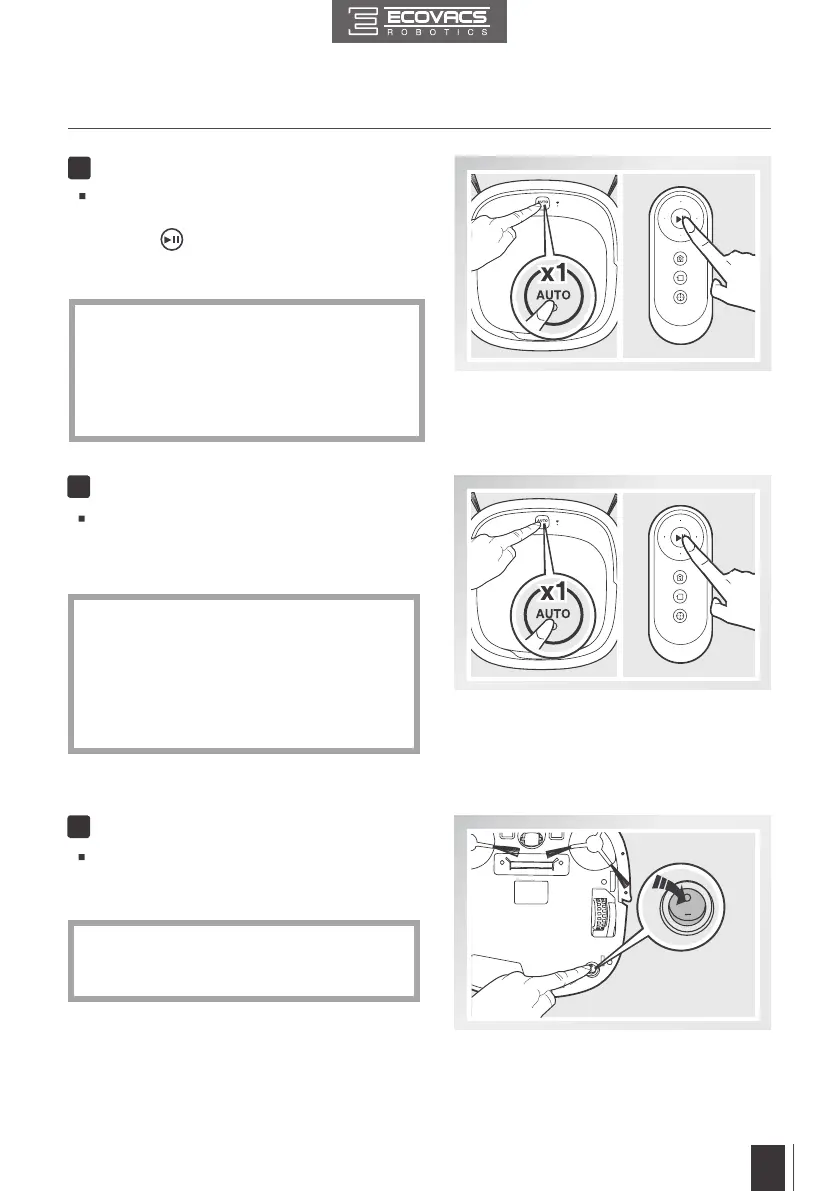 ECOVACS
ROBOTICS

x1
AUTO

x1
AUTO