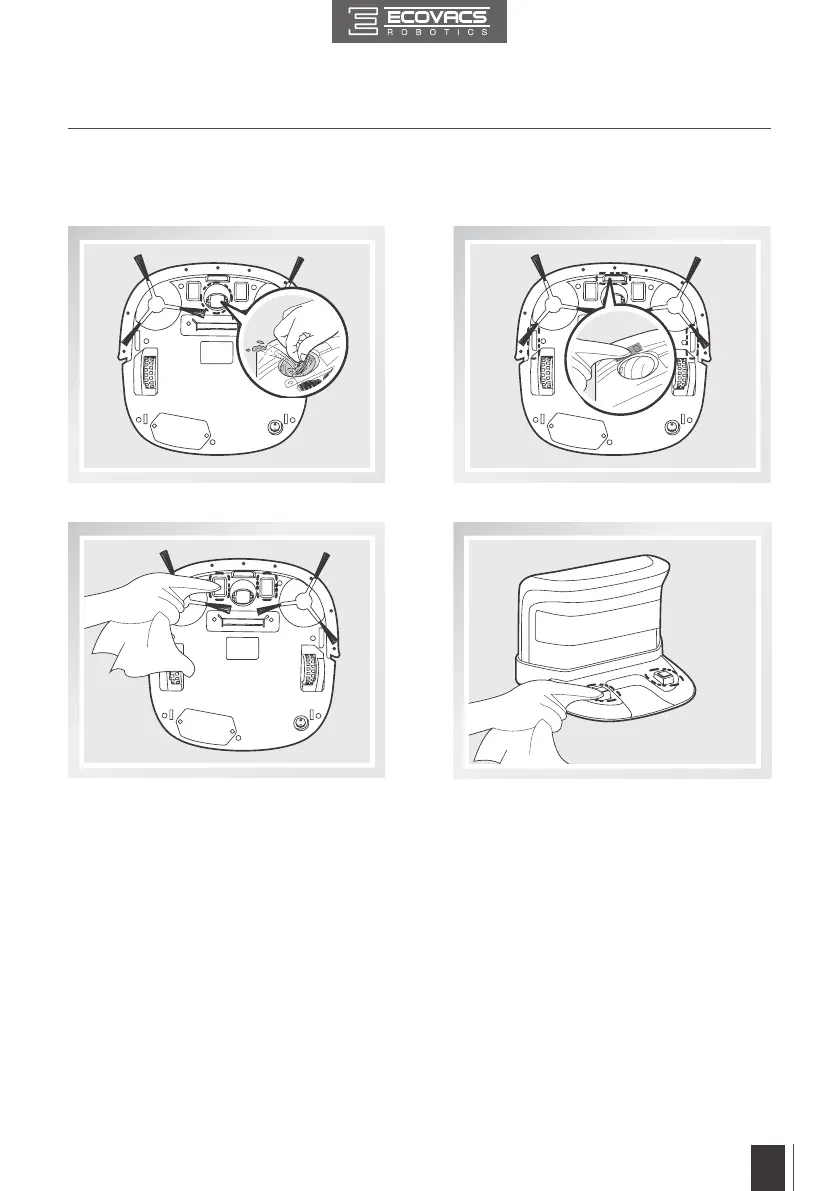 ECOVACS
ROBOTICS