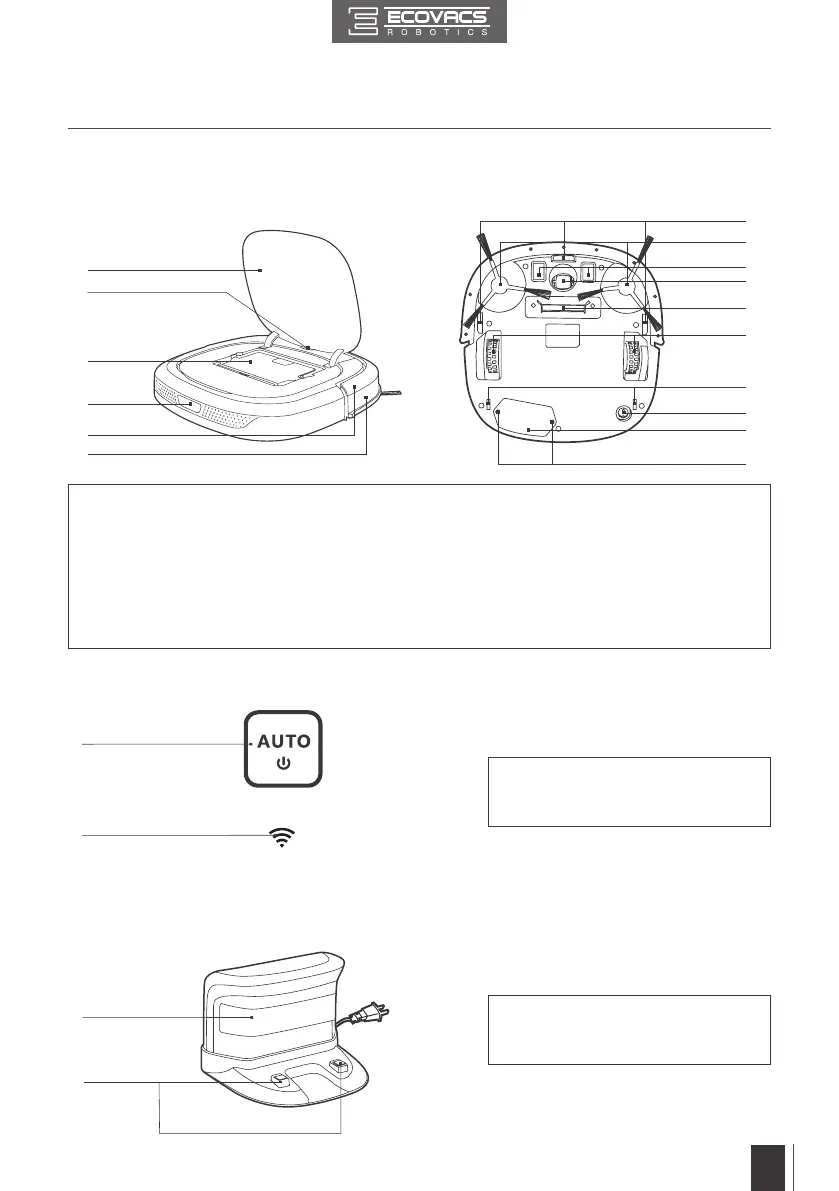 ECOVACS
ROBOTICS

AUTO