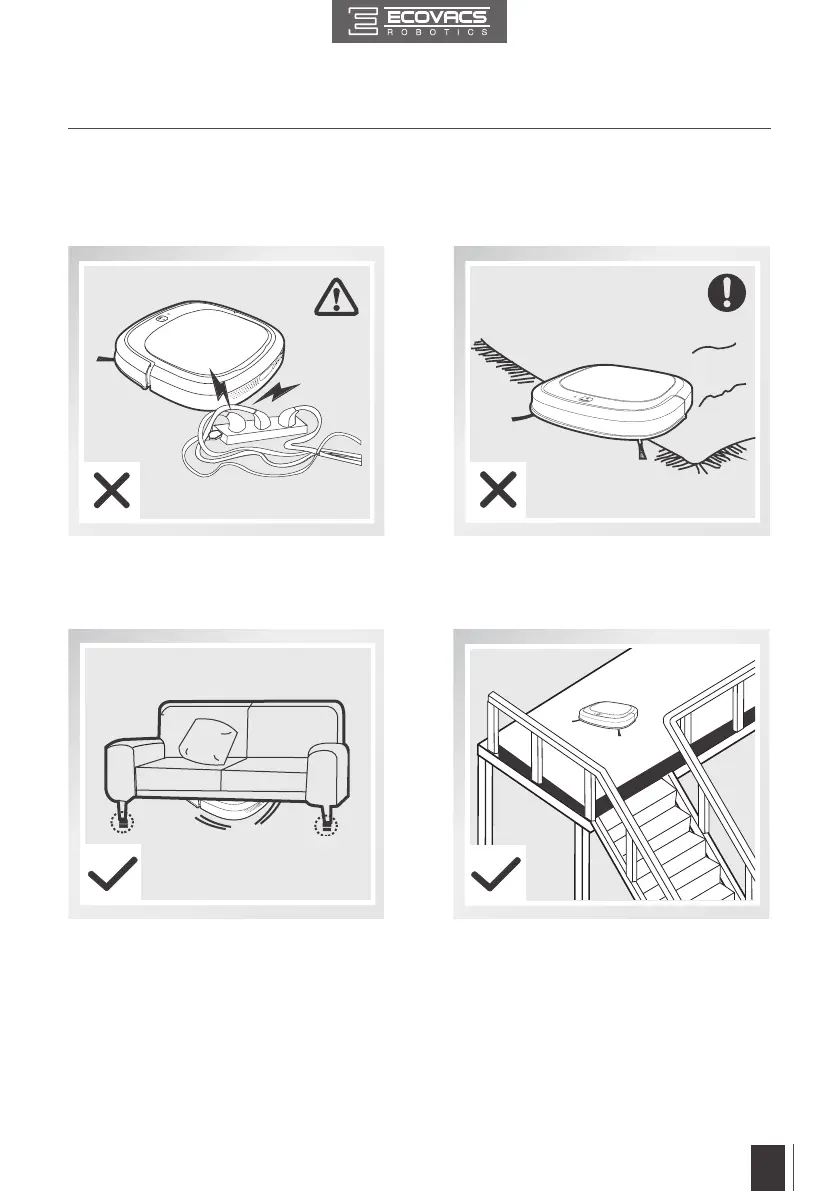 ECOVACS
ROBOTICS