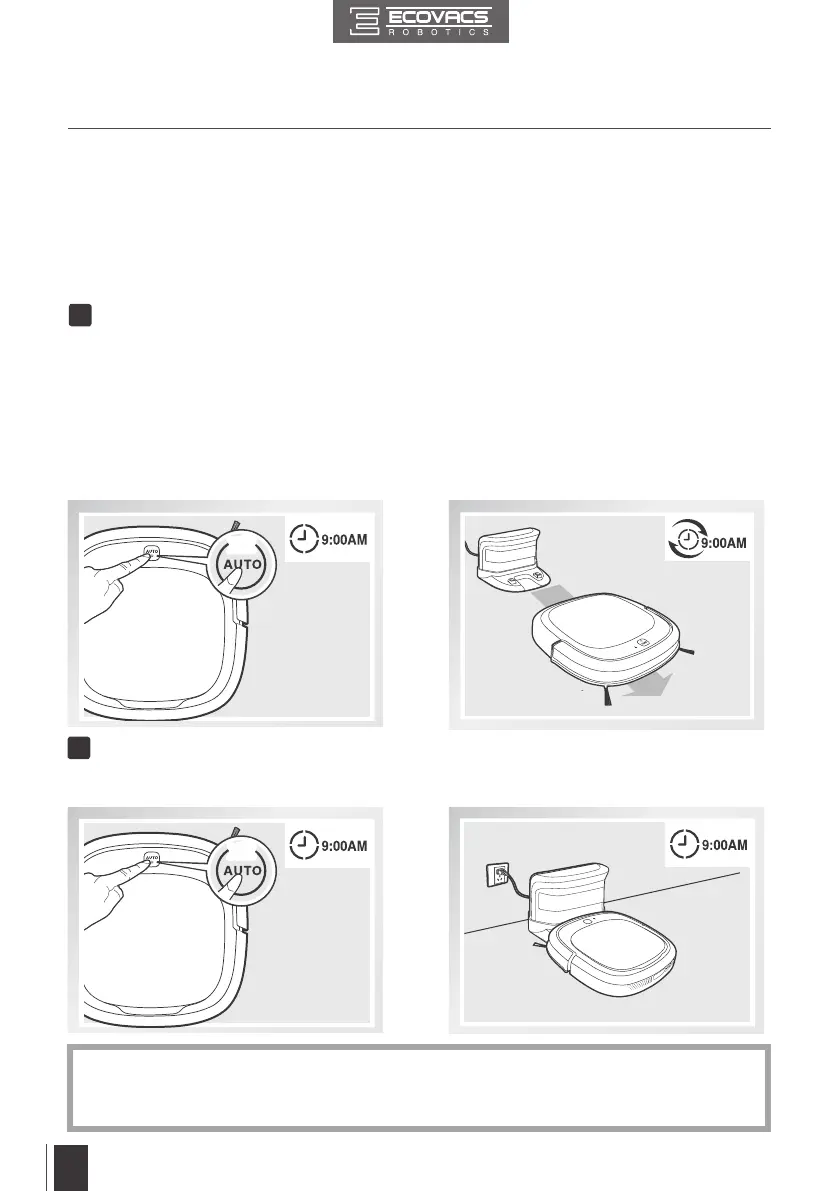 ECOVACS
ROBOTICS

AUTO

9:00AM

9:00AM

AUTO

9:00AM

9:00AM