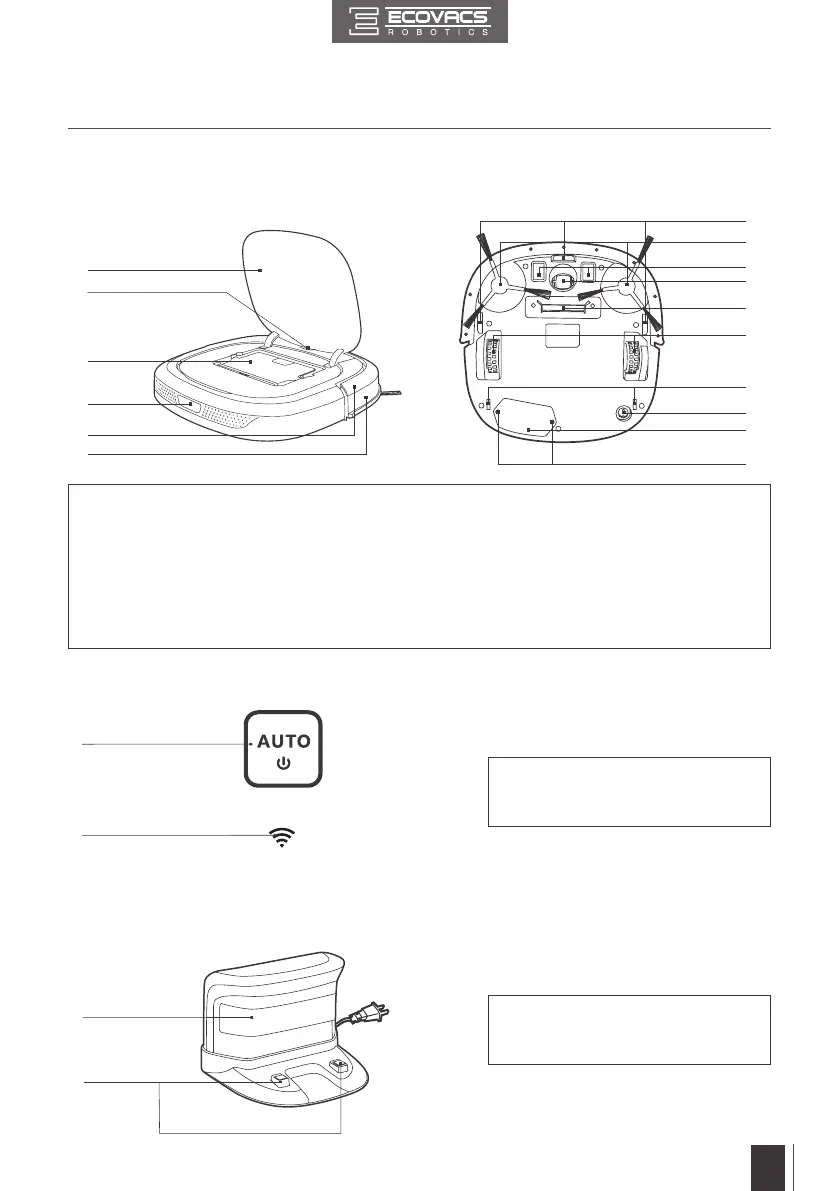 ECOVACS ROBOTICS

AUTO