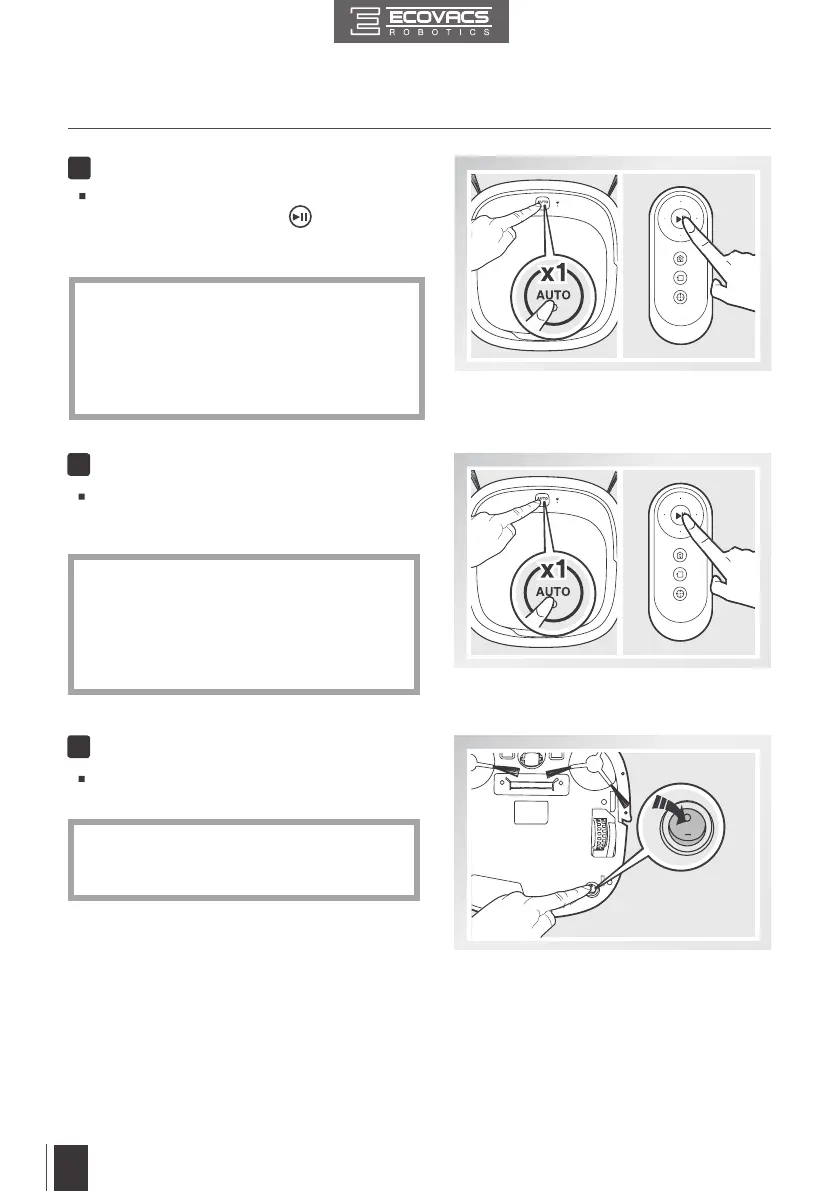 ECOVACS
ROBOTICS

x1
AUTO

x1
AUTO