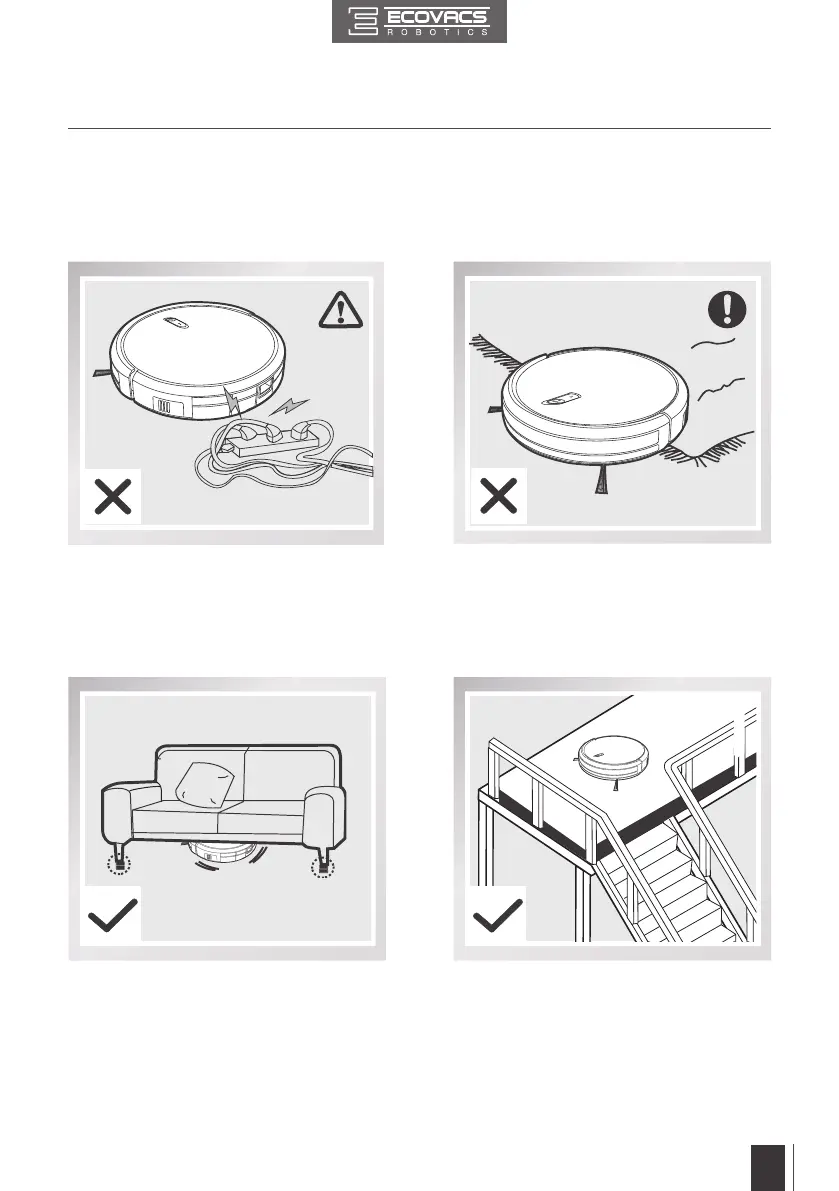 ECOVACS
ROBOTICS