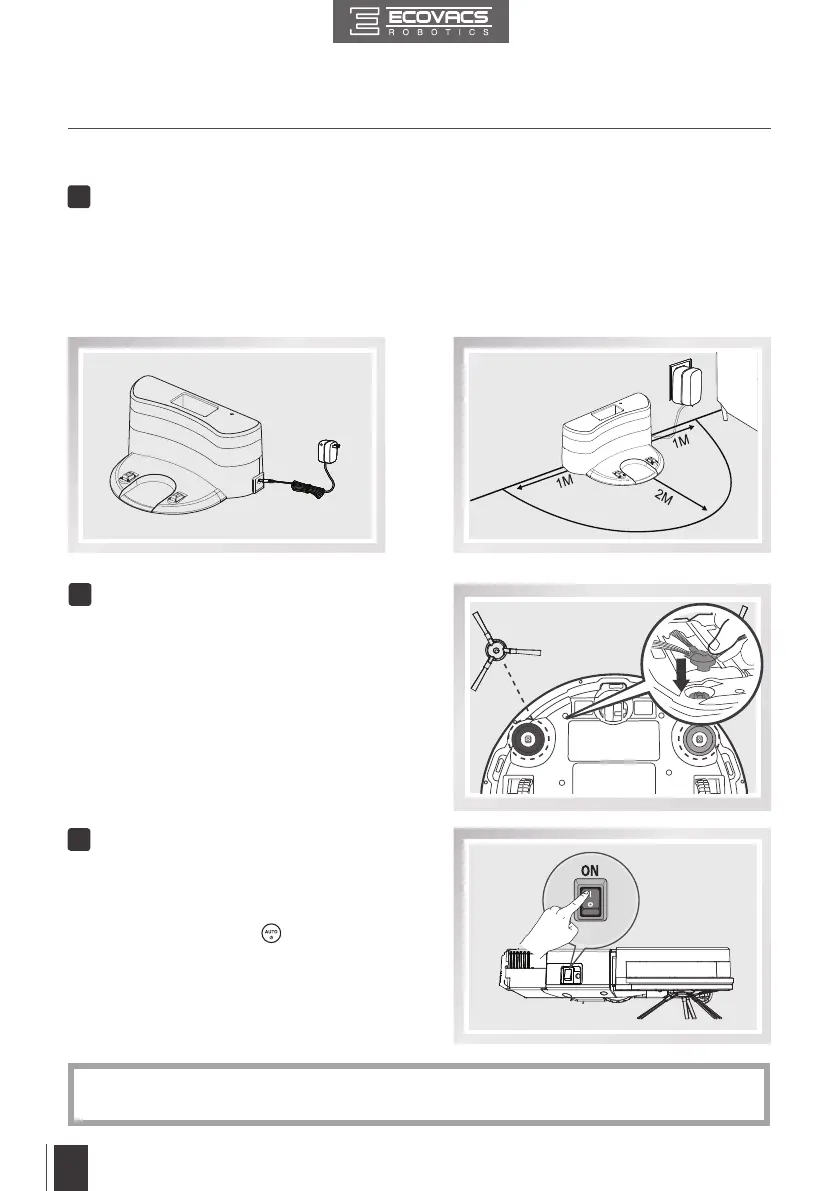 ECOVACS
ROBOTICS

1M

1M

2M

ON

AUTO