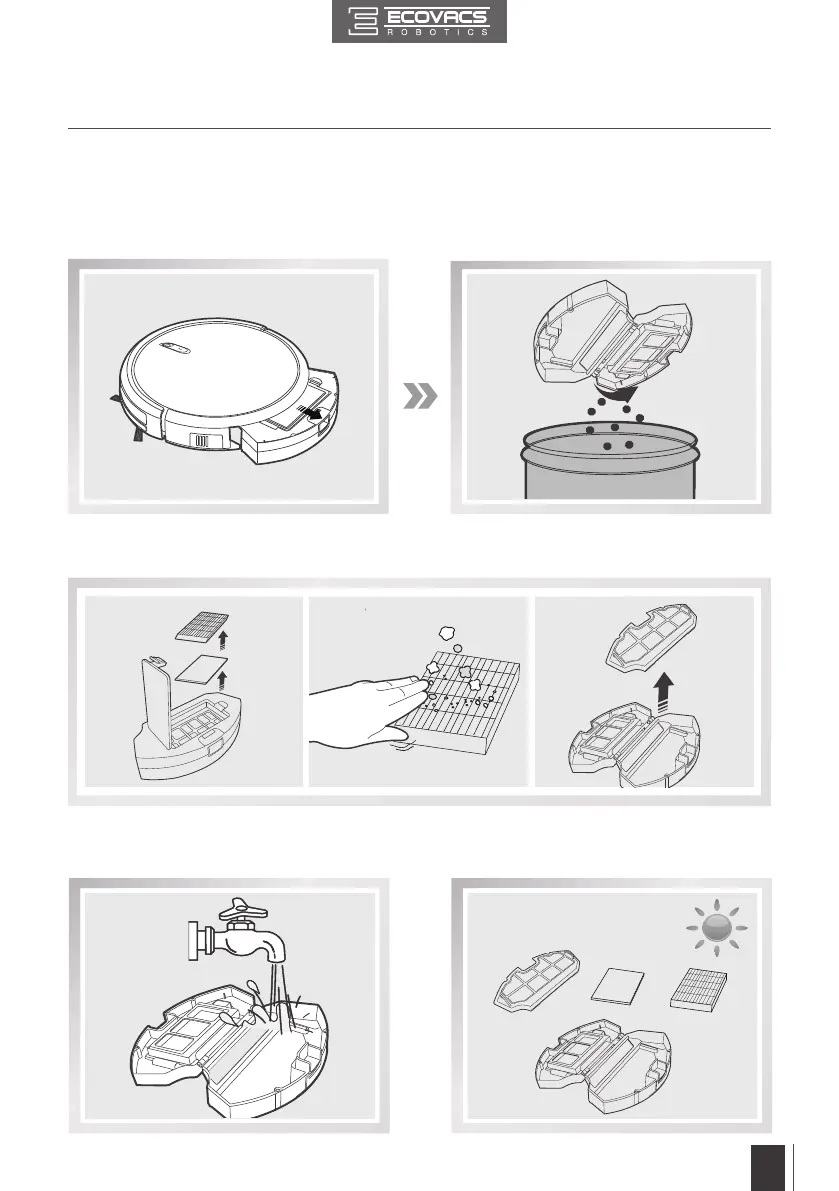 ECOVACS
ROBOTICS