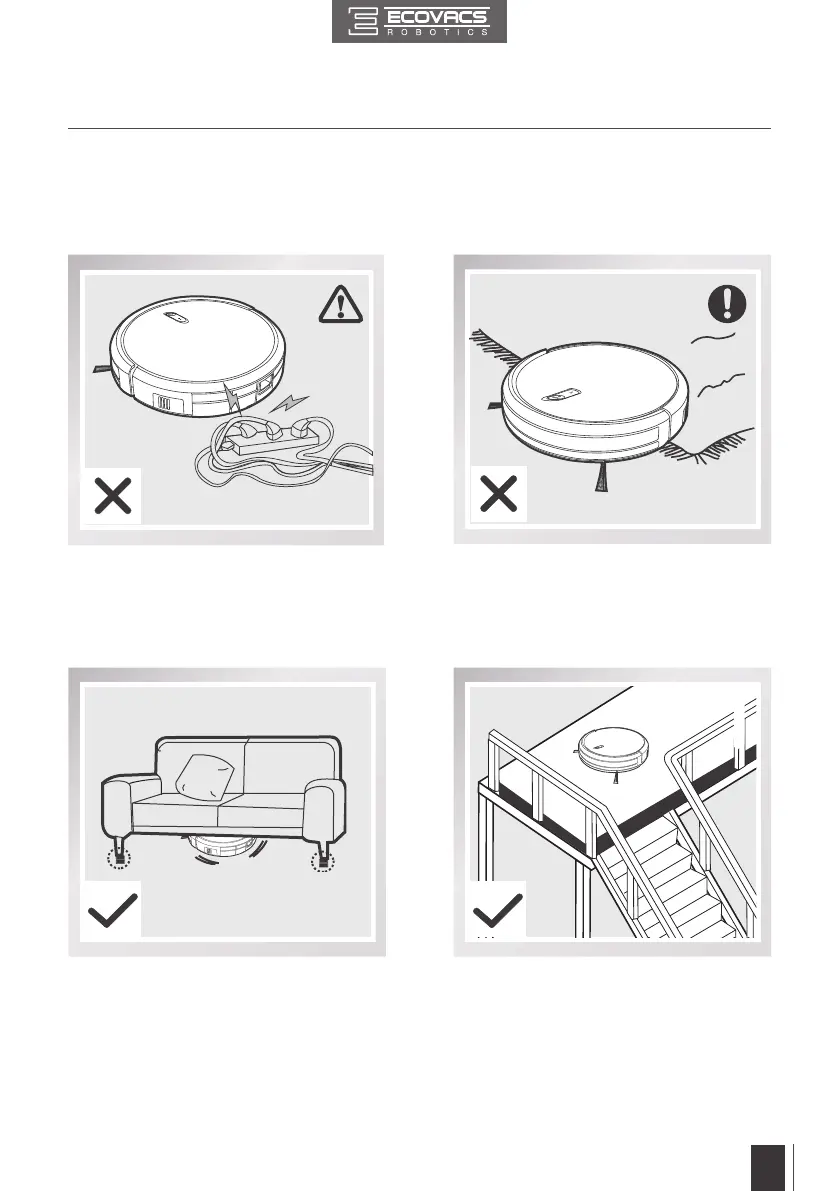 ECOVACS
ROBOTICS