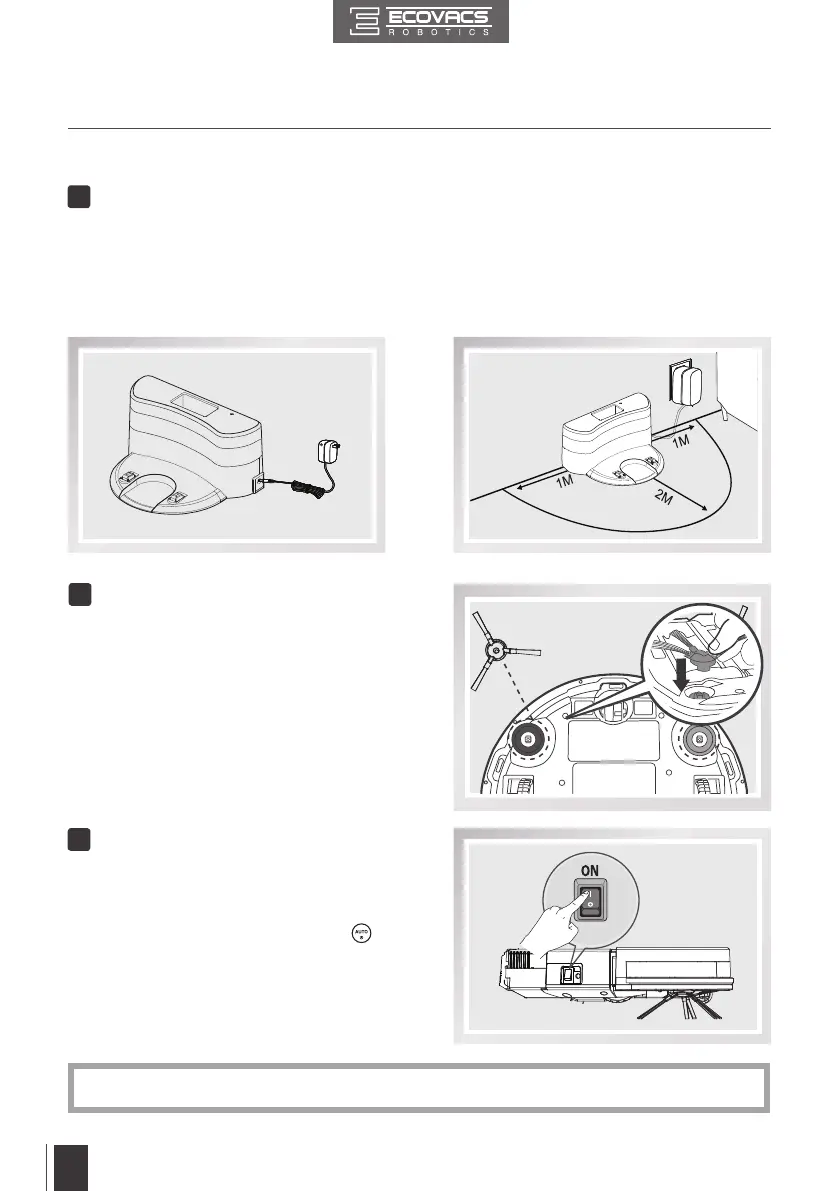 ECOVACS
ROBOTICS

1M

1M

2M

ON

AUTO