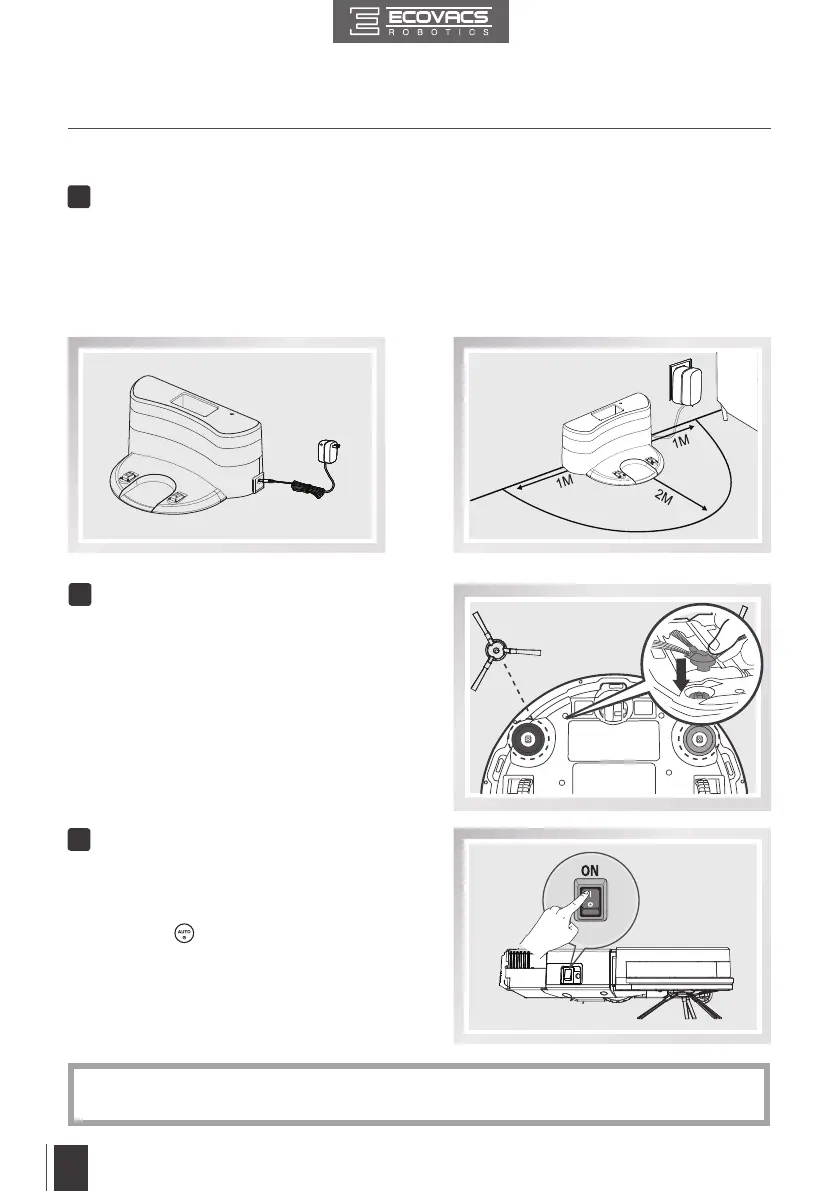 ECOVACS
ROBOTICS

1M

1M

2M

ON

AUTO