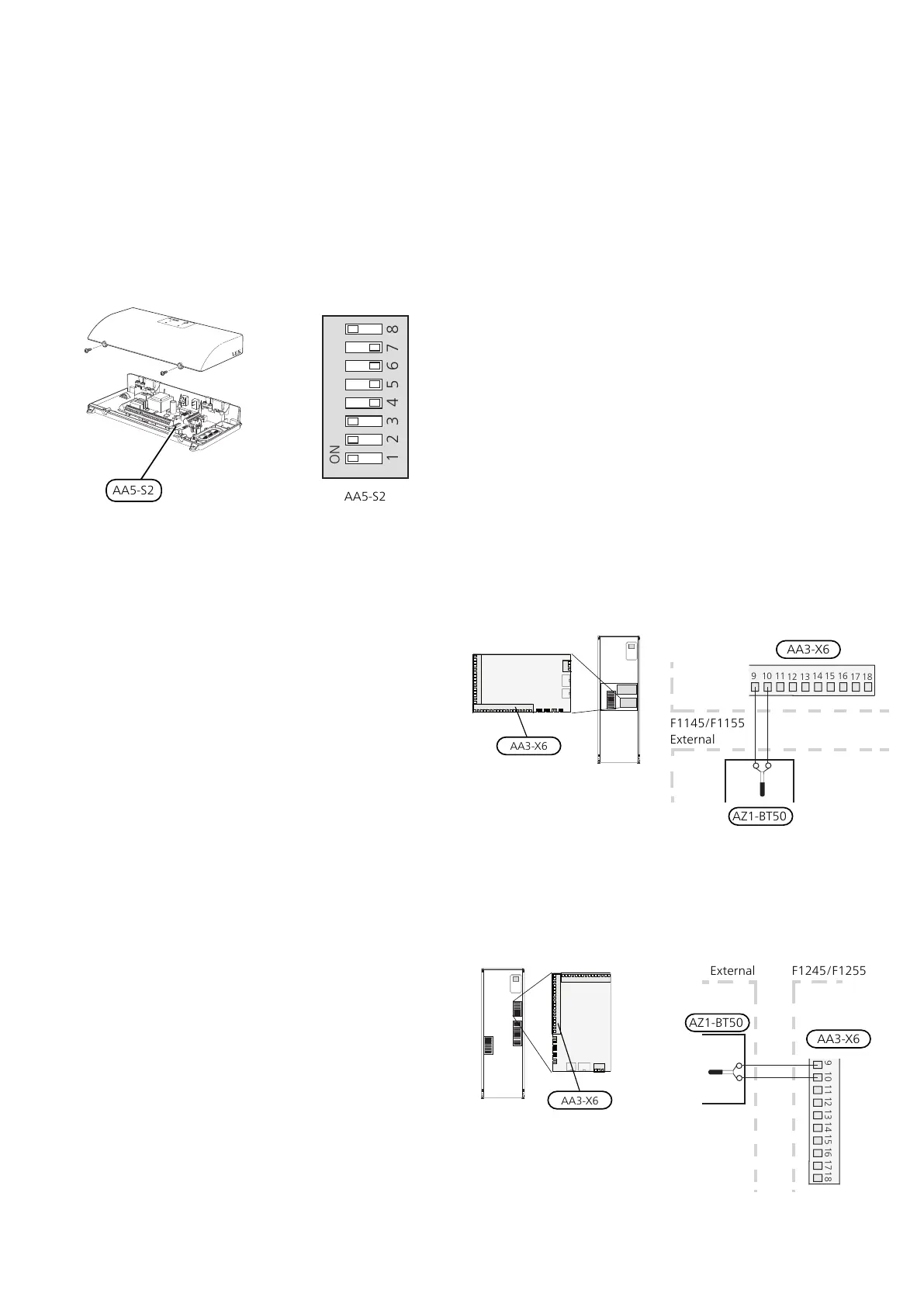 AA5-S2

ON
1 2 3 4 5 6 7 8

AA5-S2

AA3-X6

AA3-X6
9 10 11 12 13 14 15 16 17 18
F1145/F1155
External
AZ1-BT50

AA3-X6

External
F1245/F1255
AZ1-BT50
AA3-X6
9 10 11 12 13 14 15 16 17 18