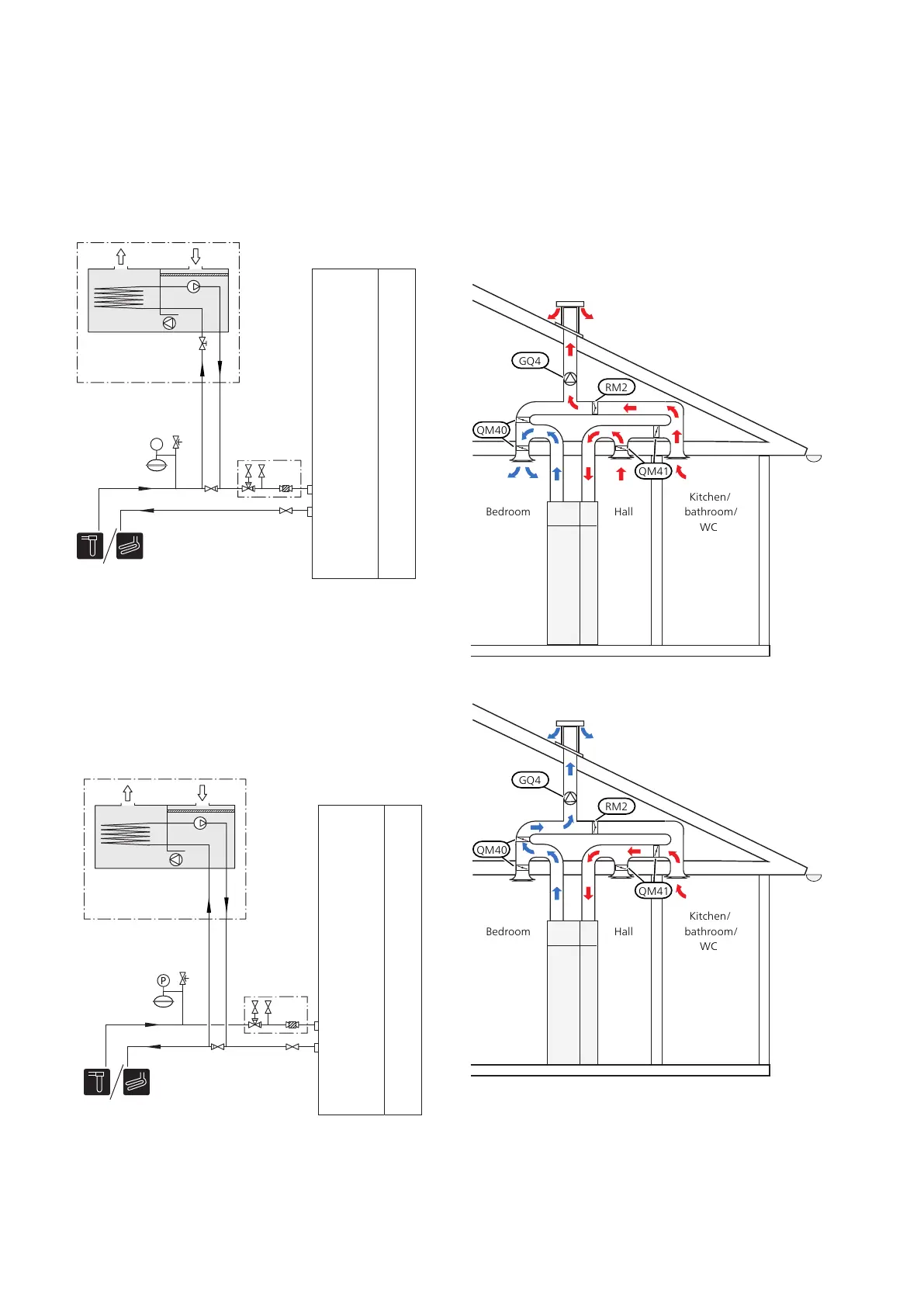 GQ4
RM2
QM40
QM41
Bedroom
Hall
Kitchen/ bathroom/ WC

P

GQ4
RM2
QM40
QM41
Bedroom
Hall
Kitchen/ bathroom/ WC