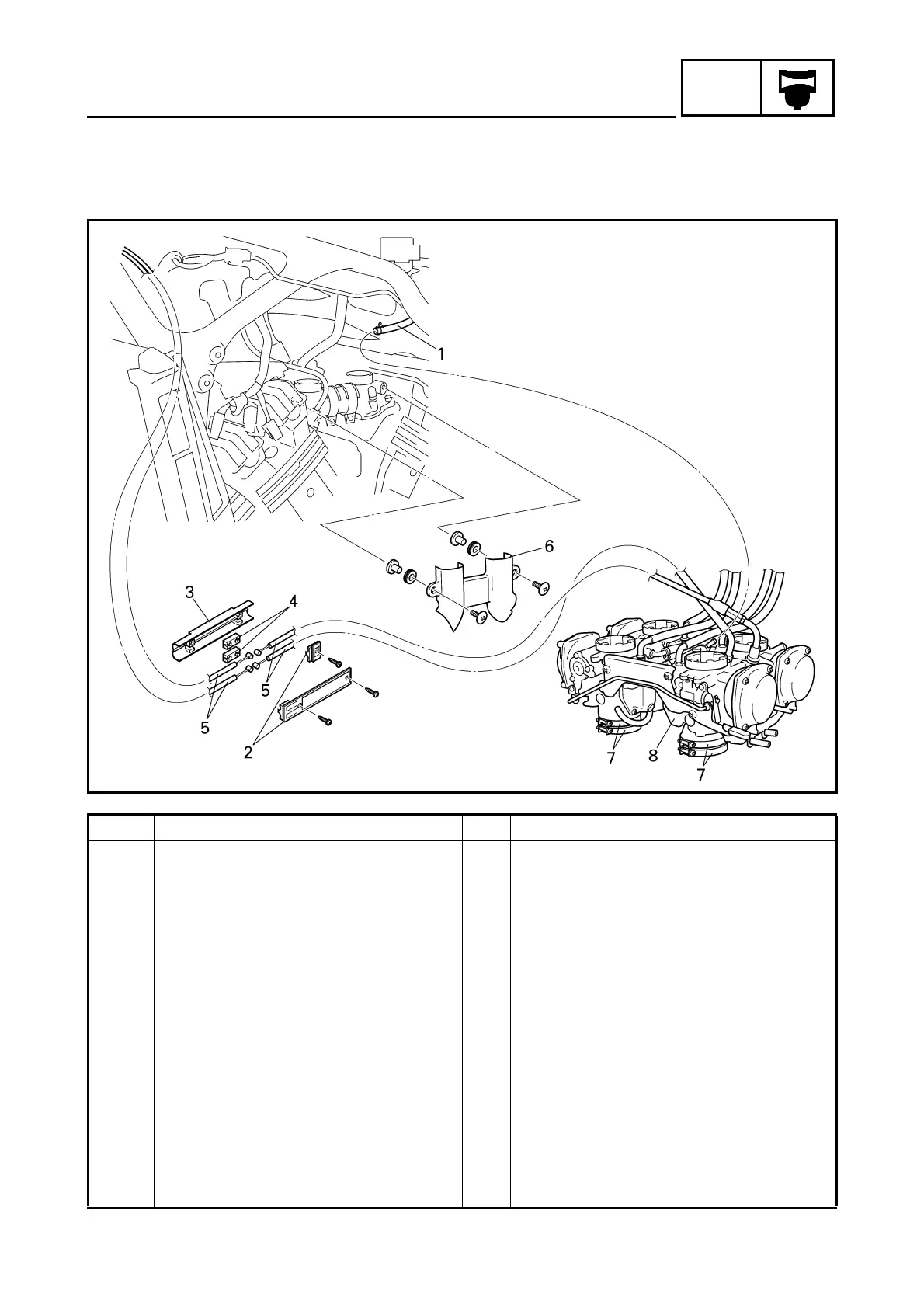 1

6

3

4

5

5

2

7

8

7