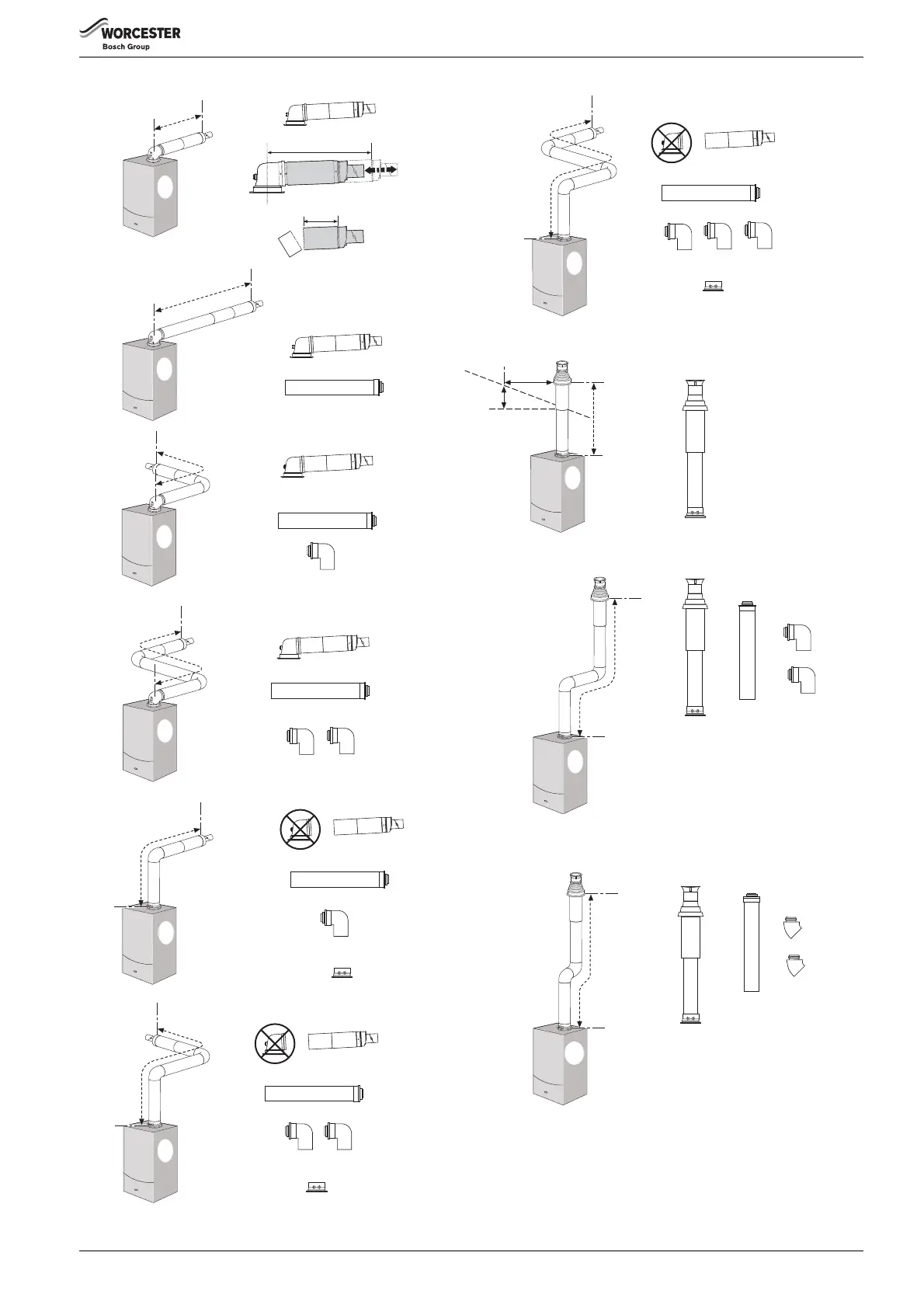 WORCESTER
Bosch Group