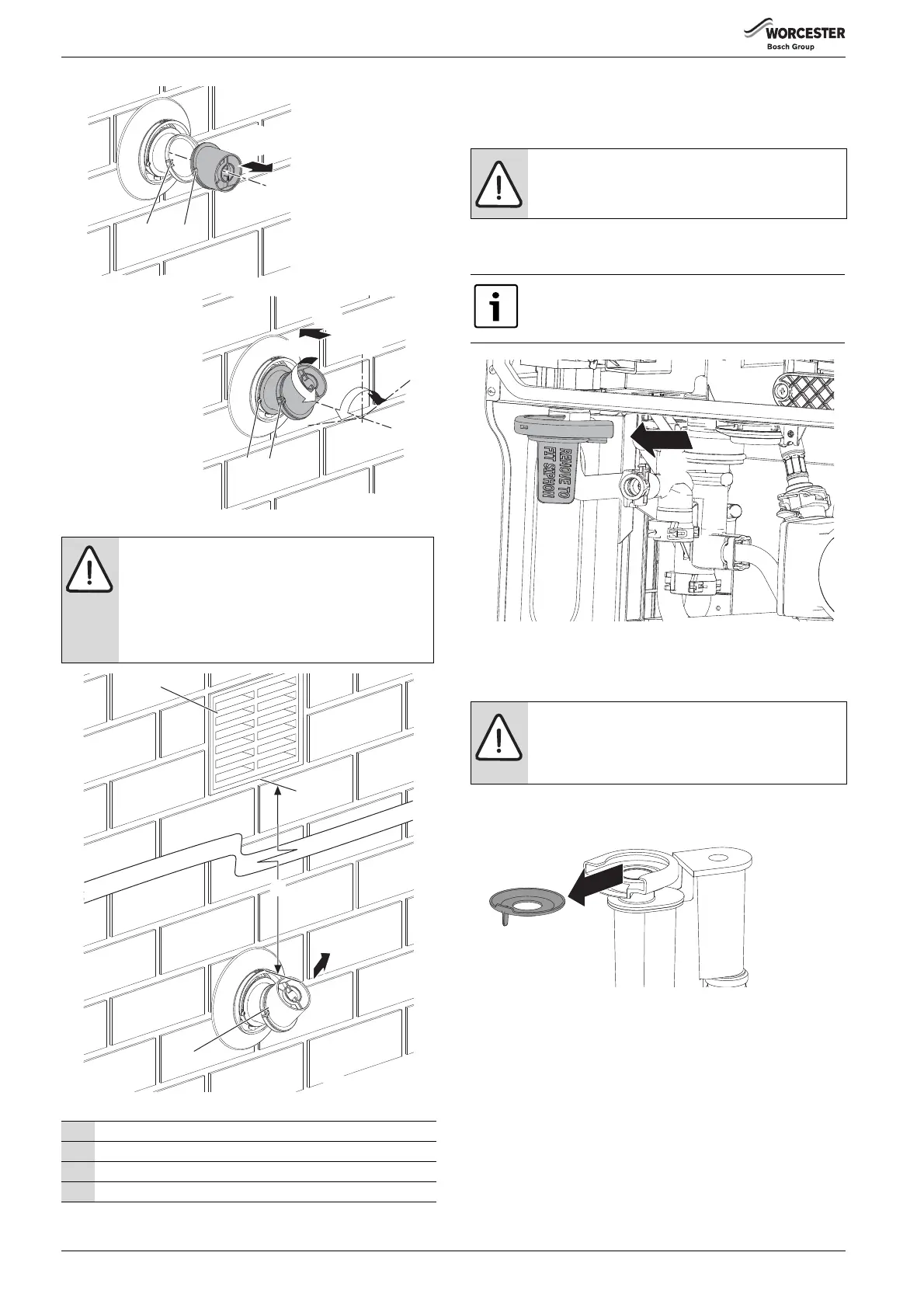 WORCESTER
Bosch Group

REMOVE TO FIT SIPHON