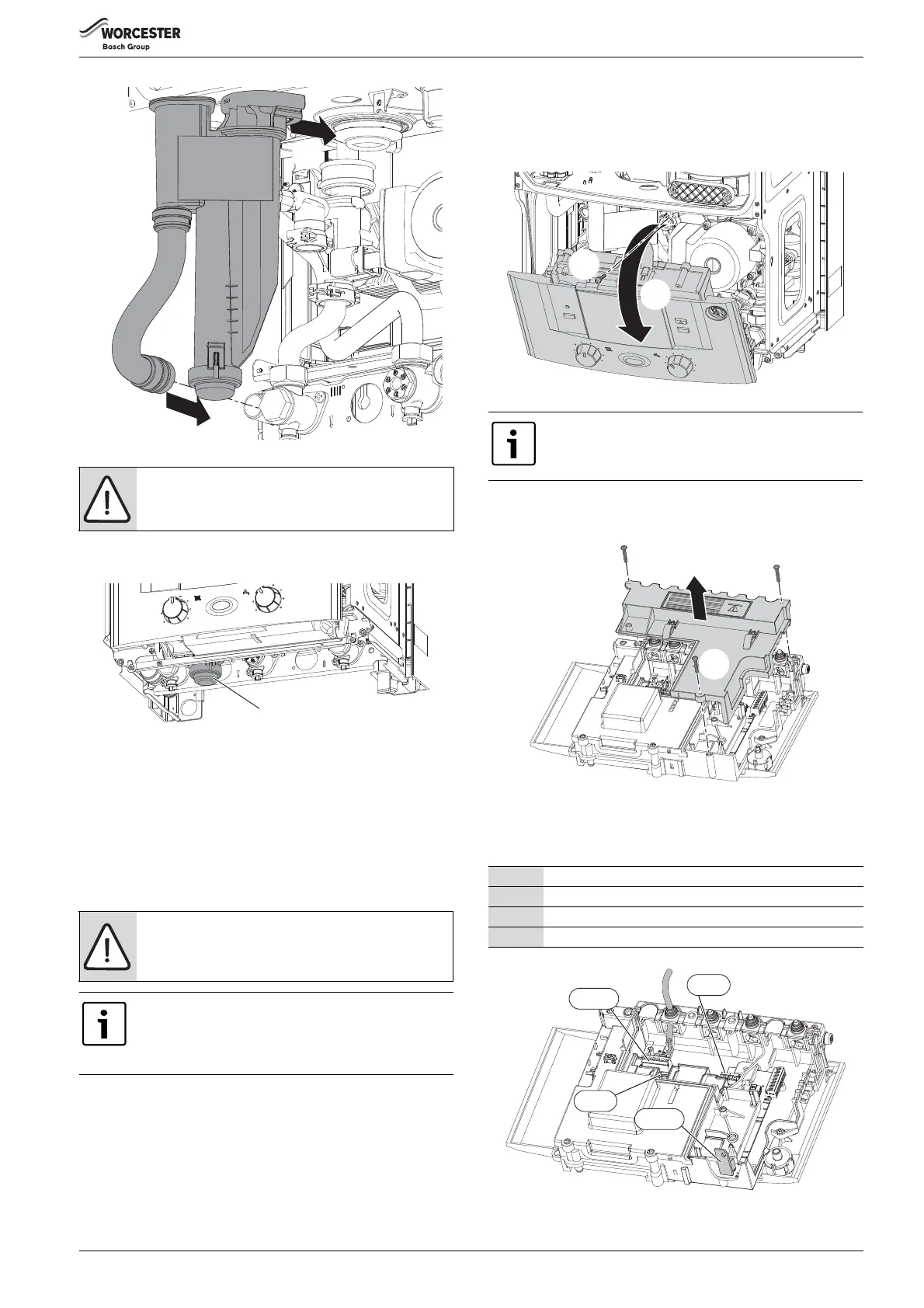 WORCESTER
Bosch Group