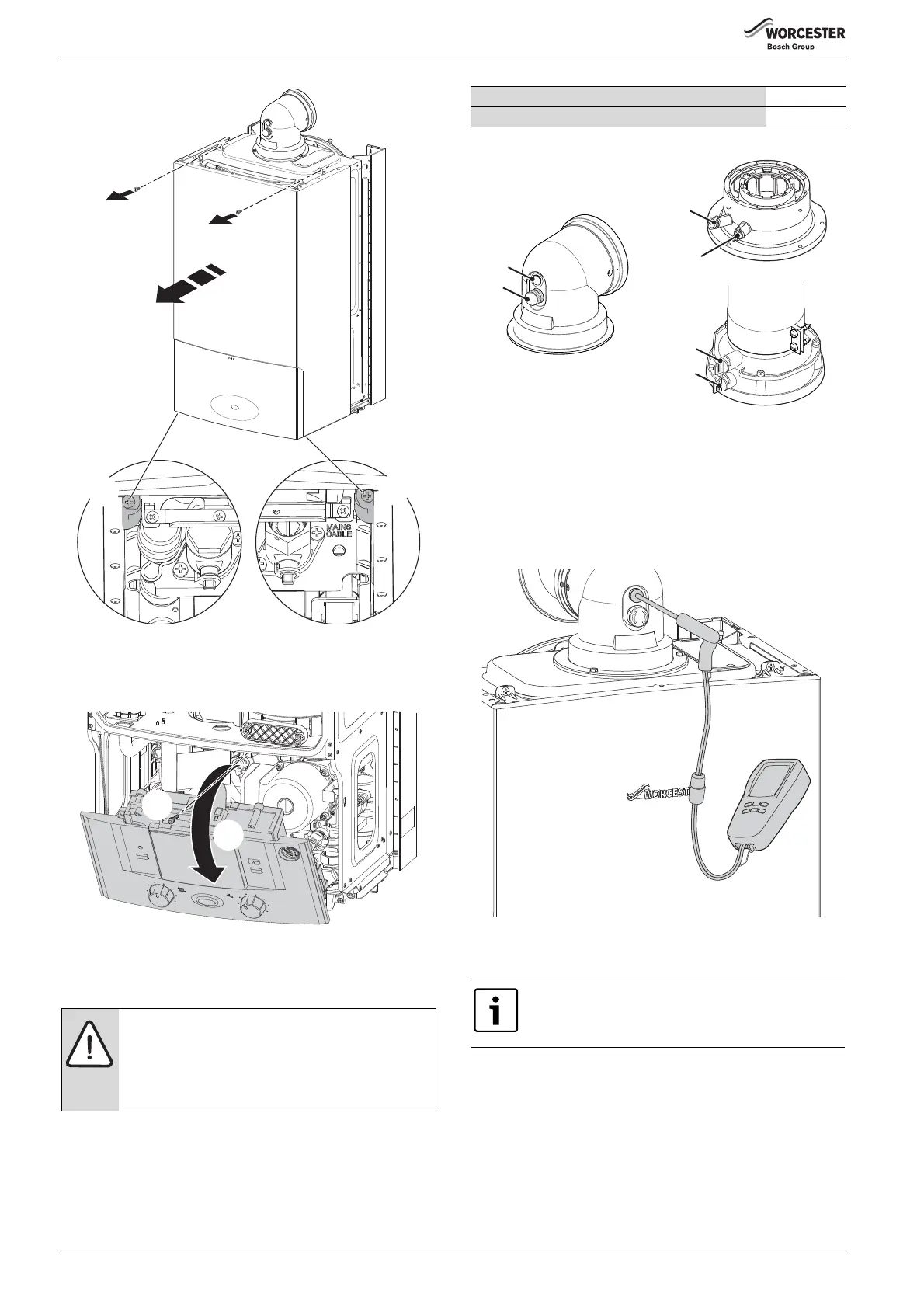 WORCESTER
Bosch Group

MAINS CABLE

WORCESTER