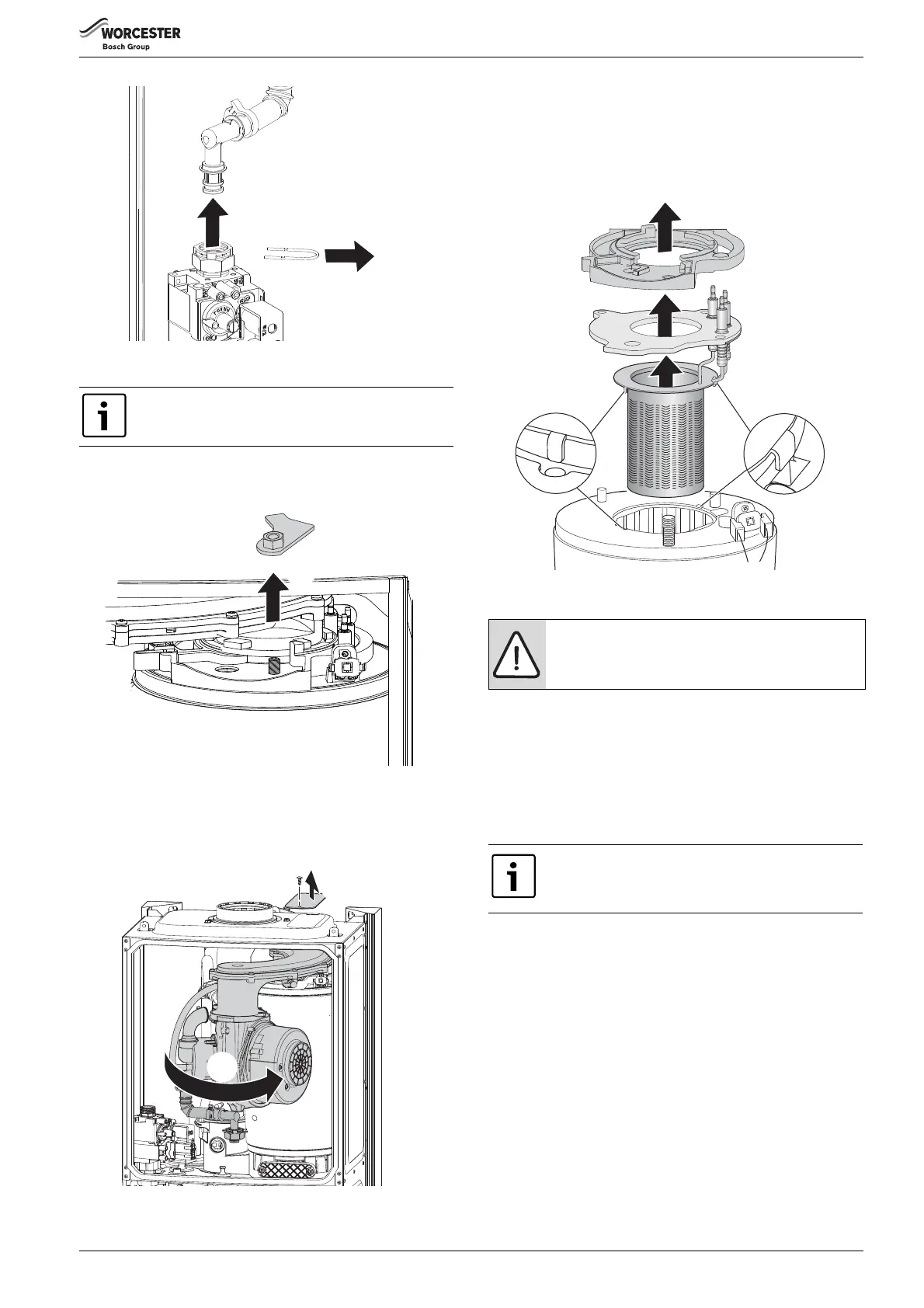 WORCESTER
Bosch Group