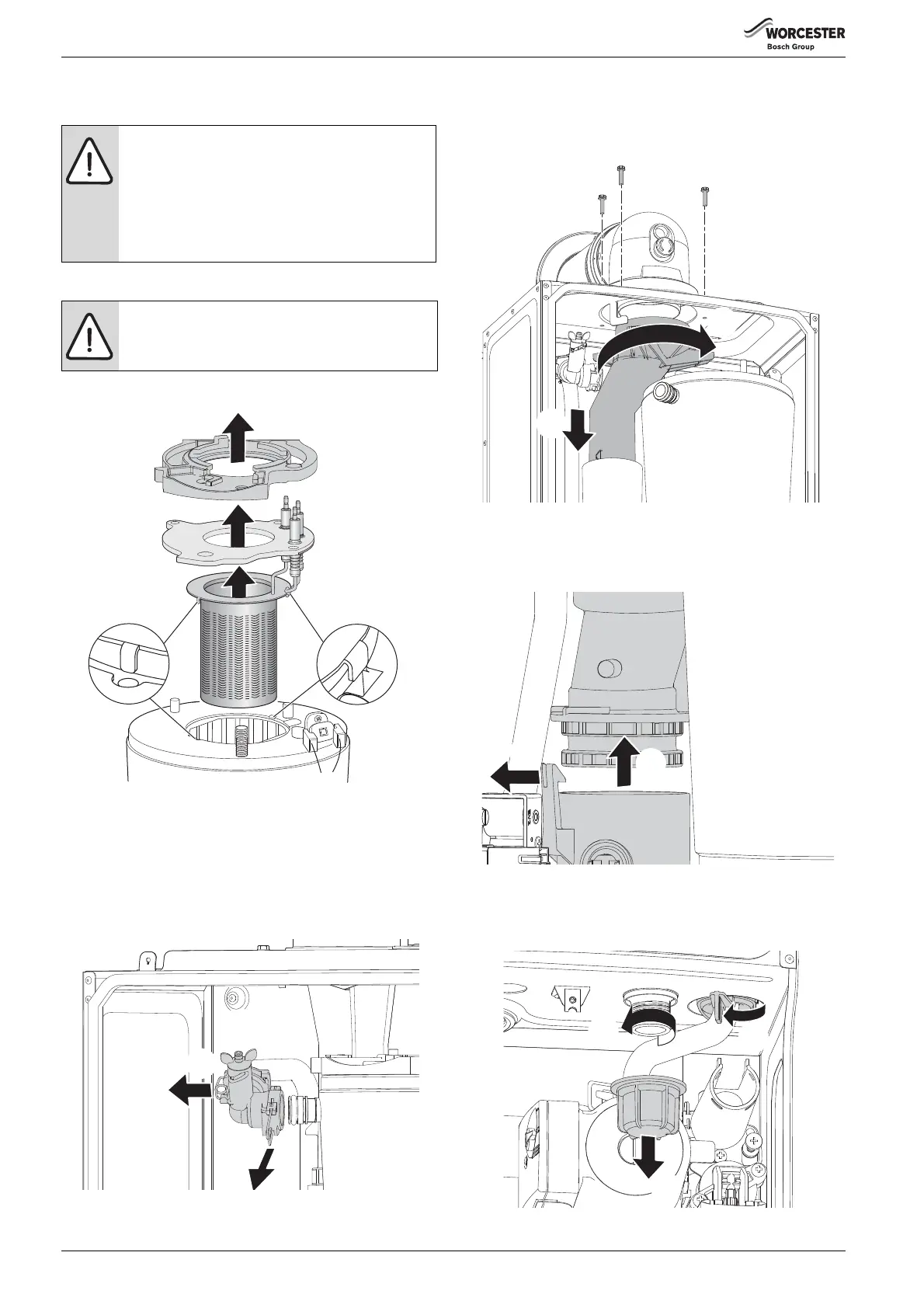 WORCESTER
Bosch Group