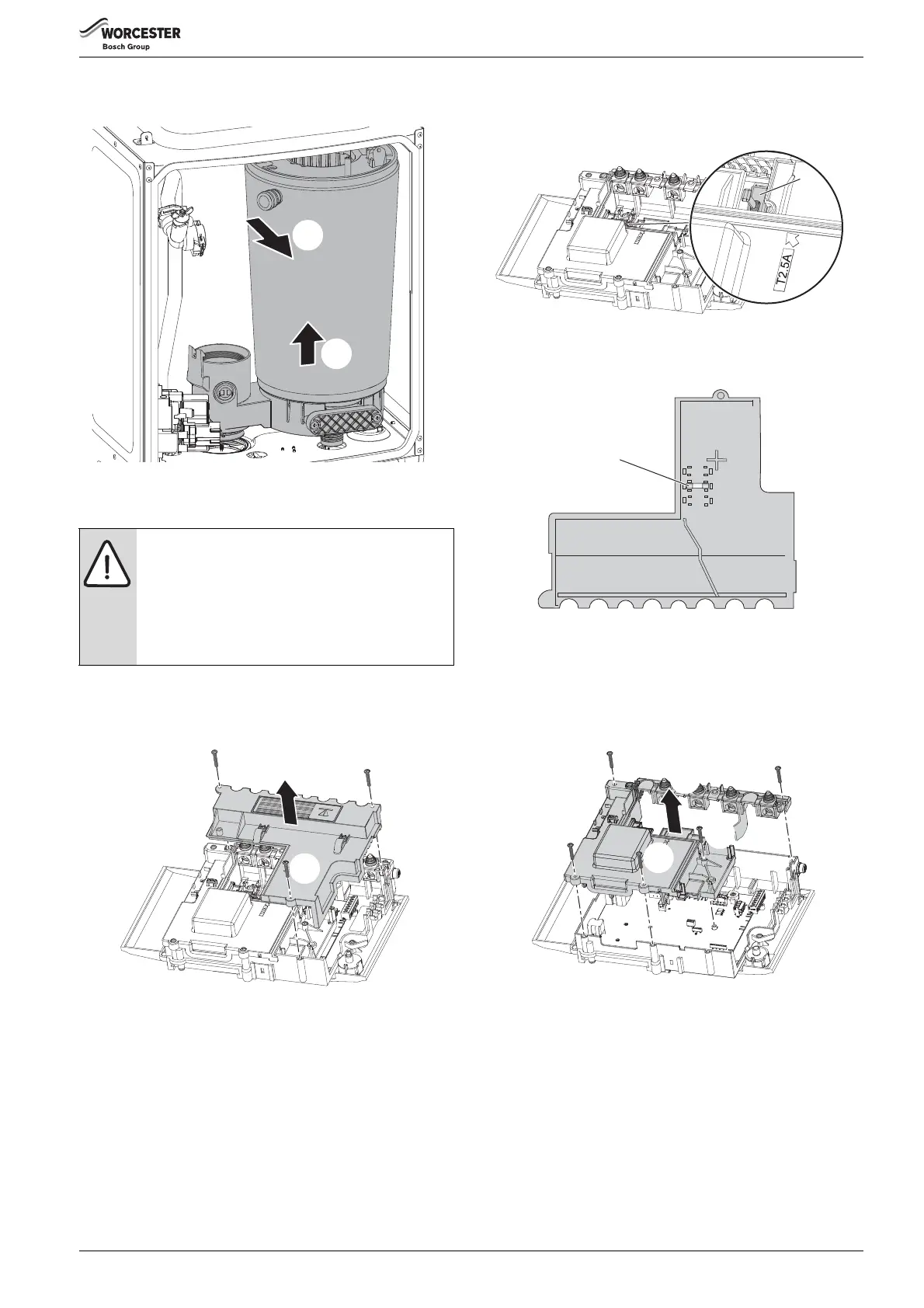 WORCESTER
Bosch Group

T2.5A