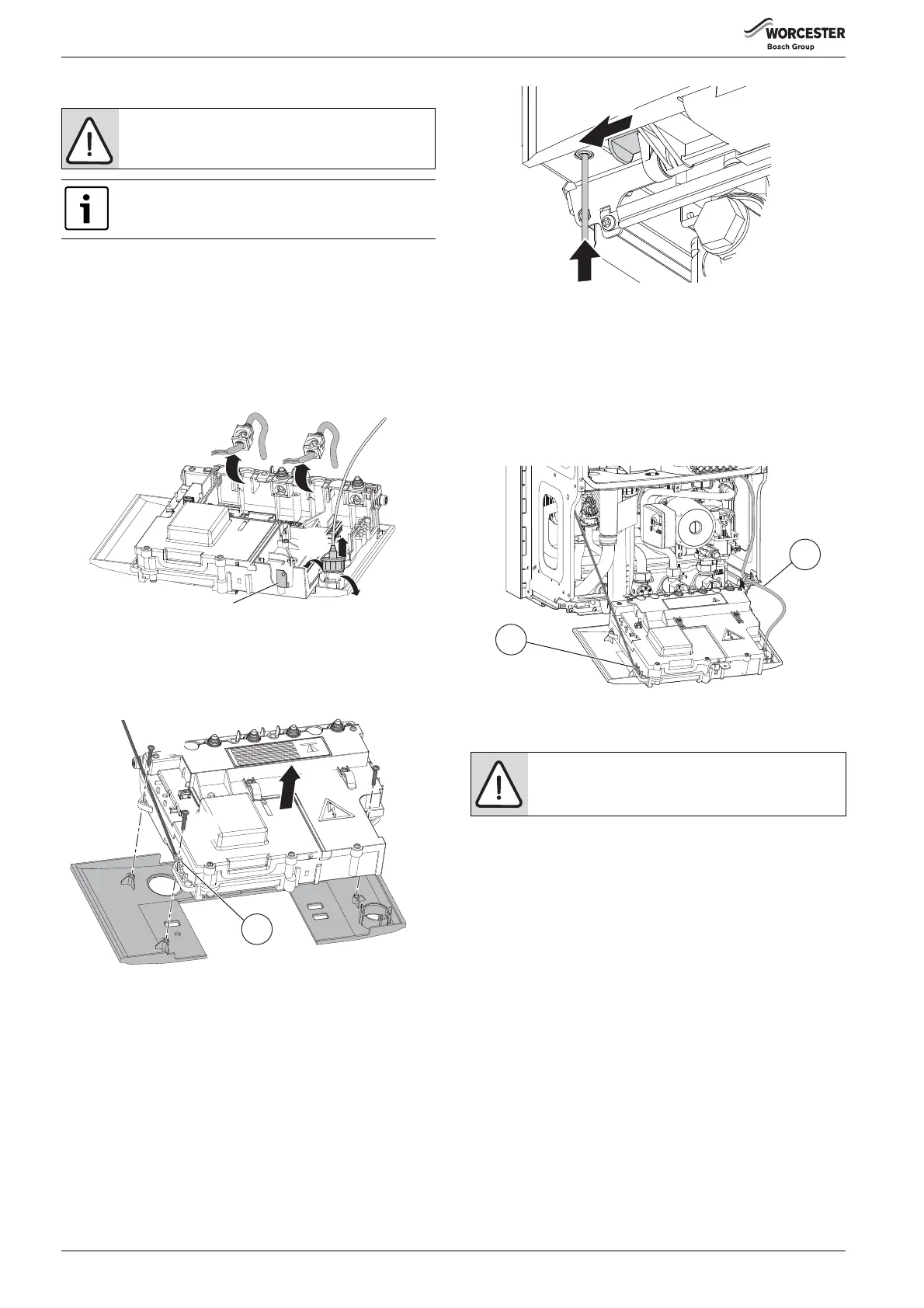 WORCESTER
Bosch Group