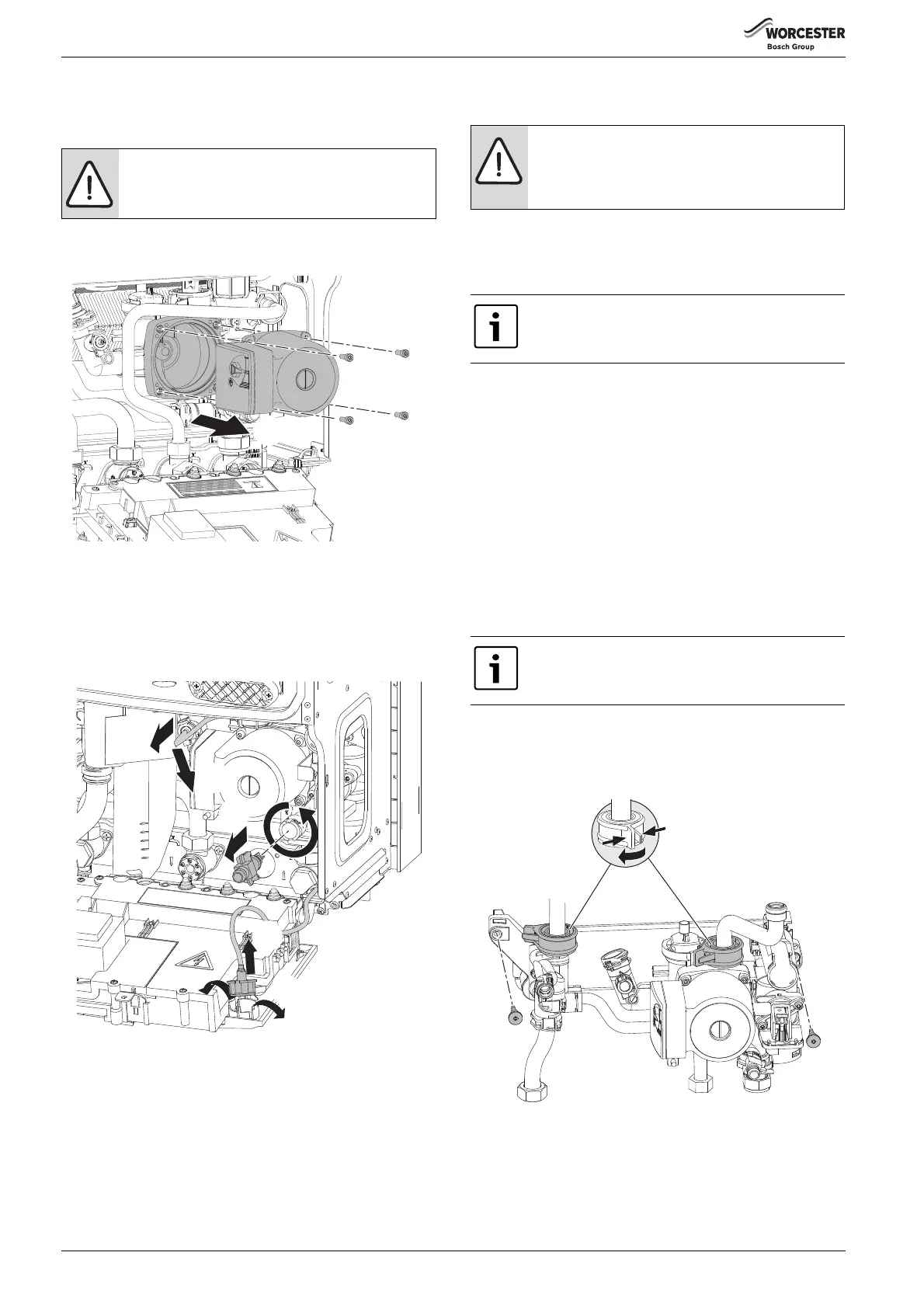 WORCESTER
Bosch Group