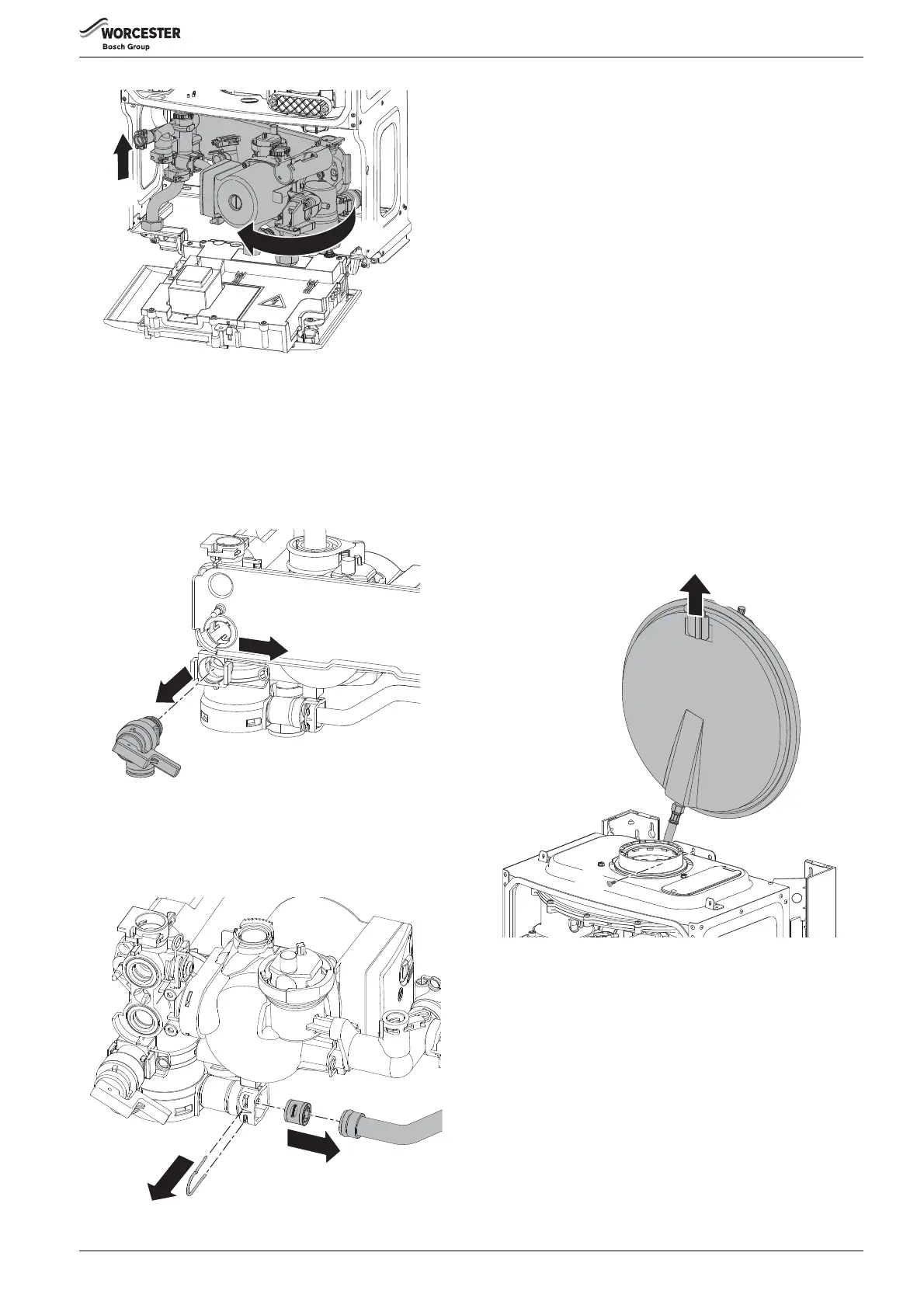 WORCESTER
Bosch Group