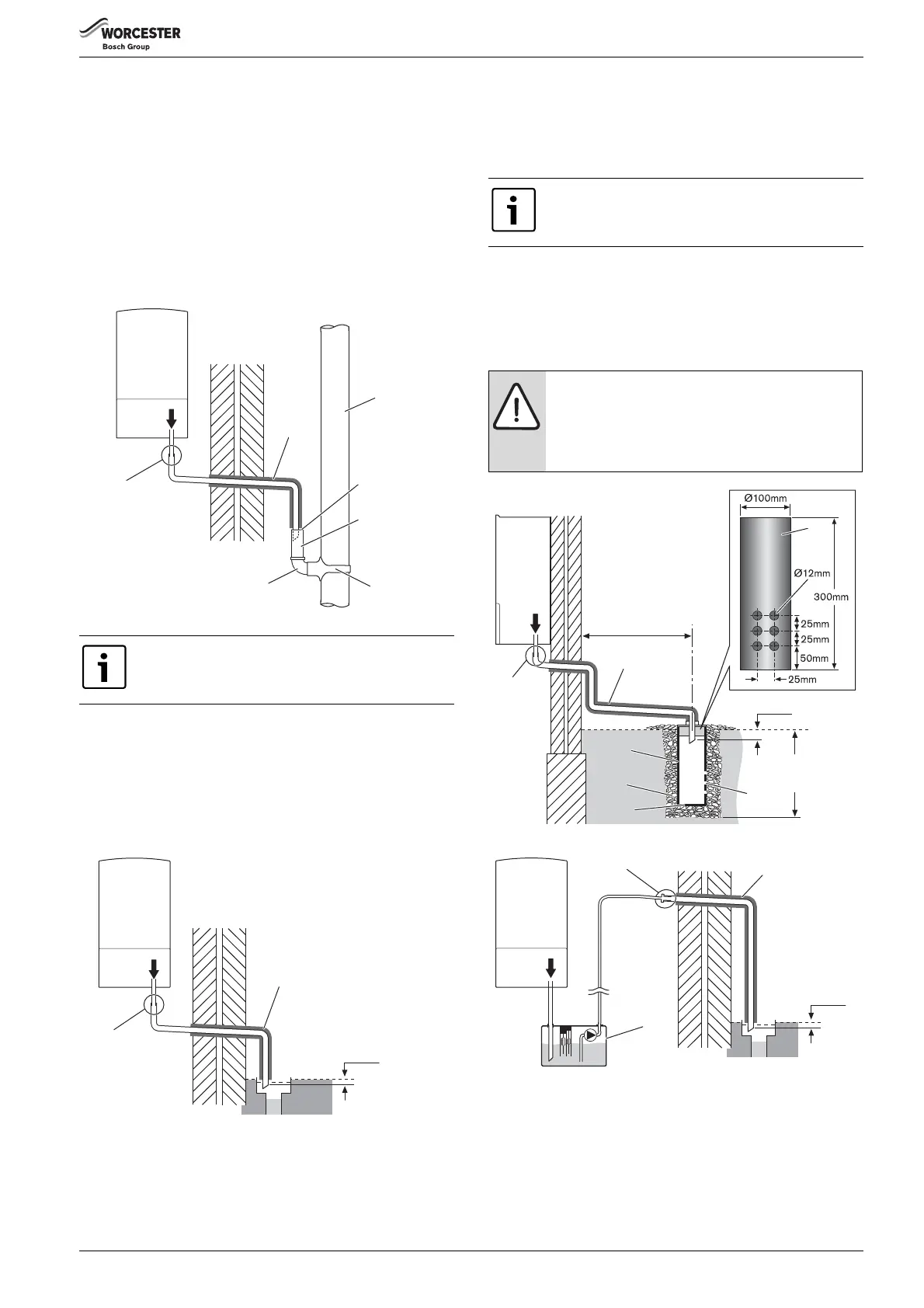 WORCESTER
Bosch Group

Ø100mm
Ø12mm
300mm
25mm
25mm
50mm
25mm