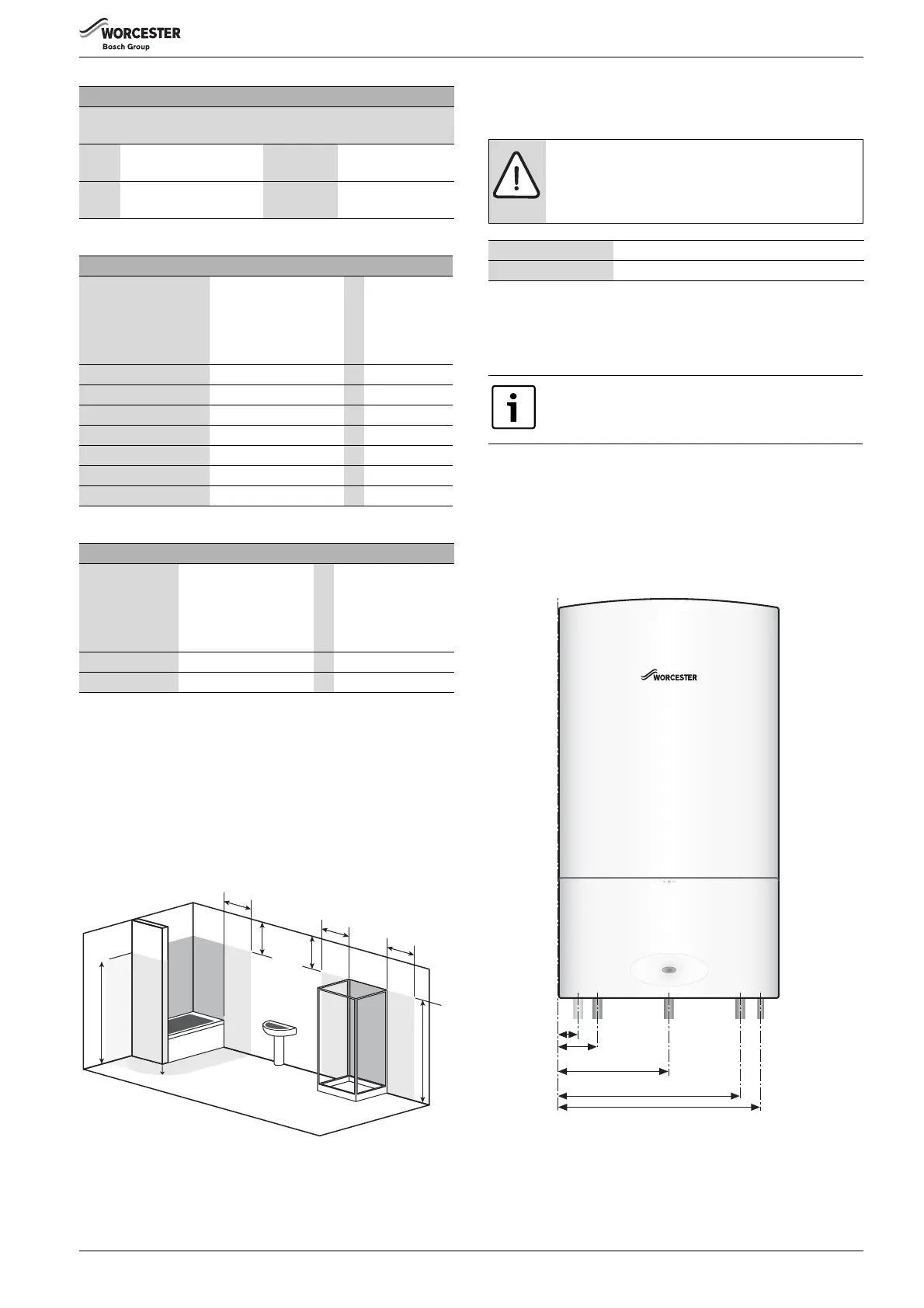 WORCESTER
Bosch Group

WORCESTER