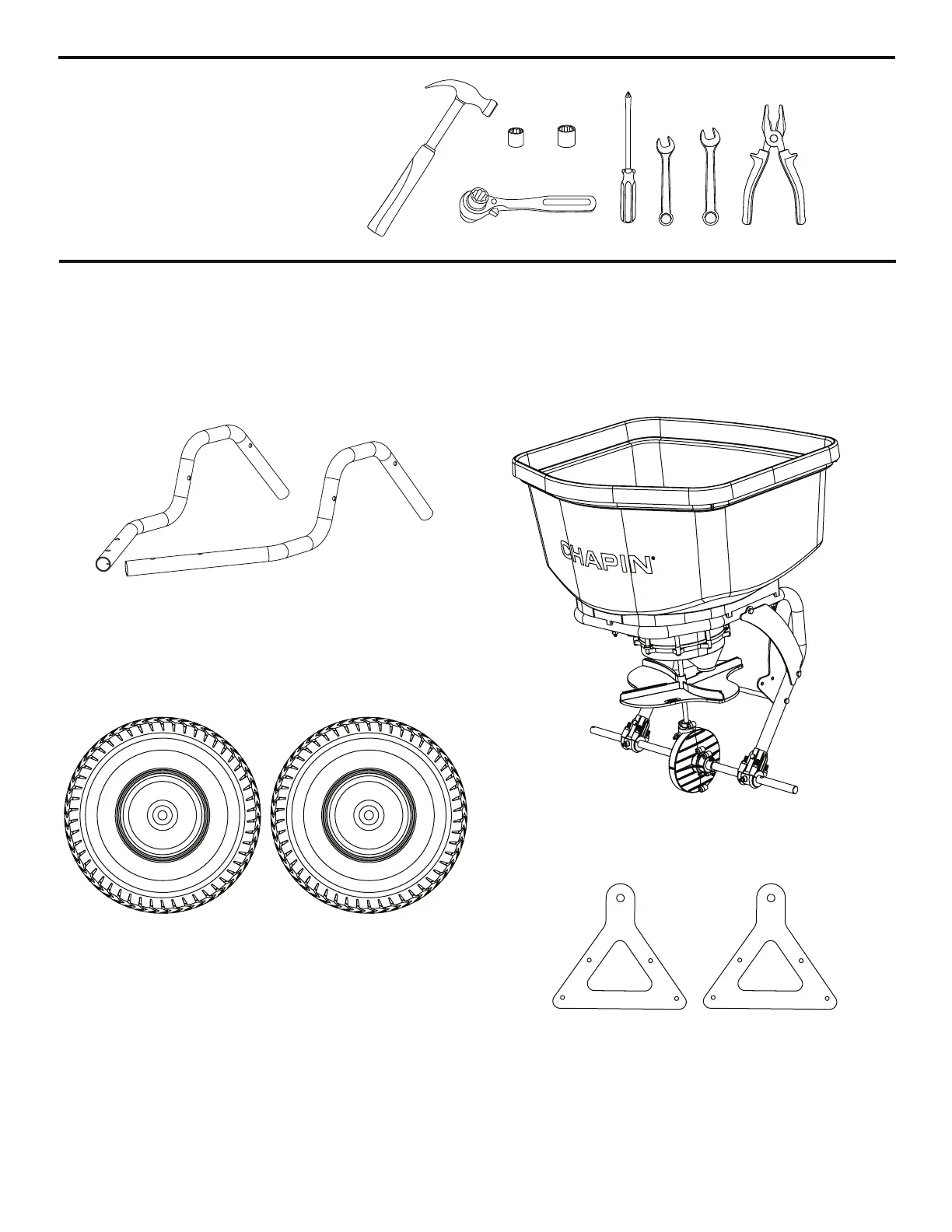 CHAPIN