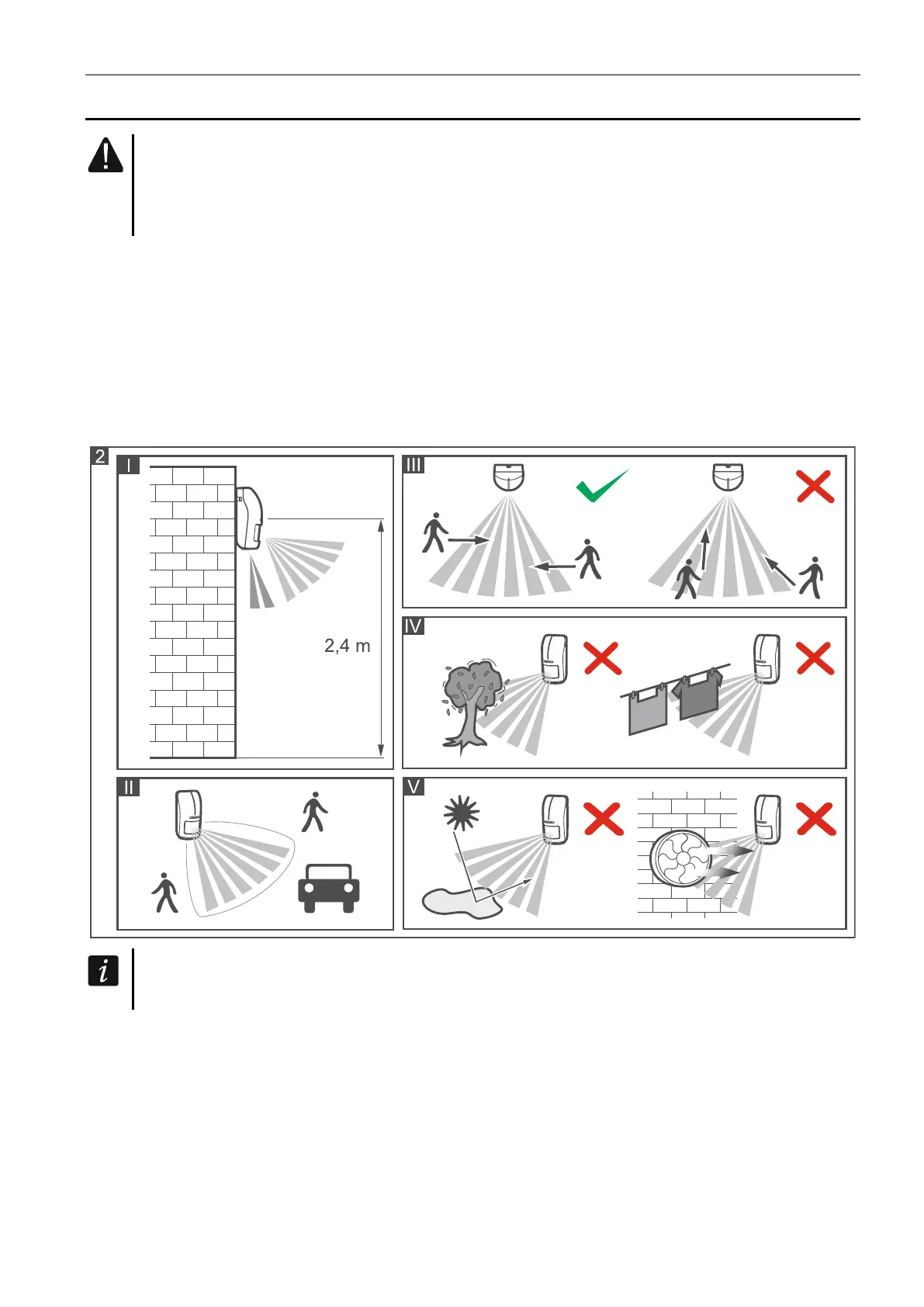 2

I

2,4 m

II

III

IV

V