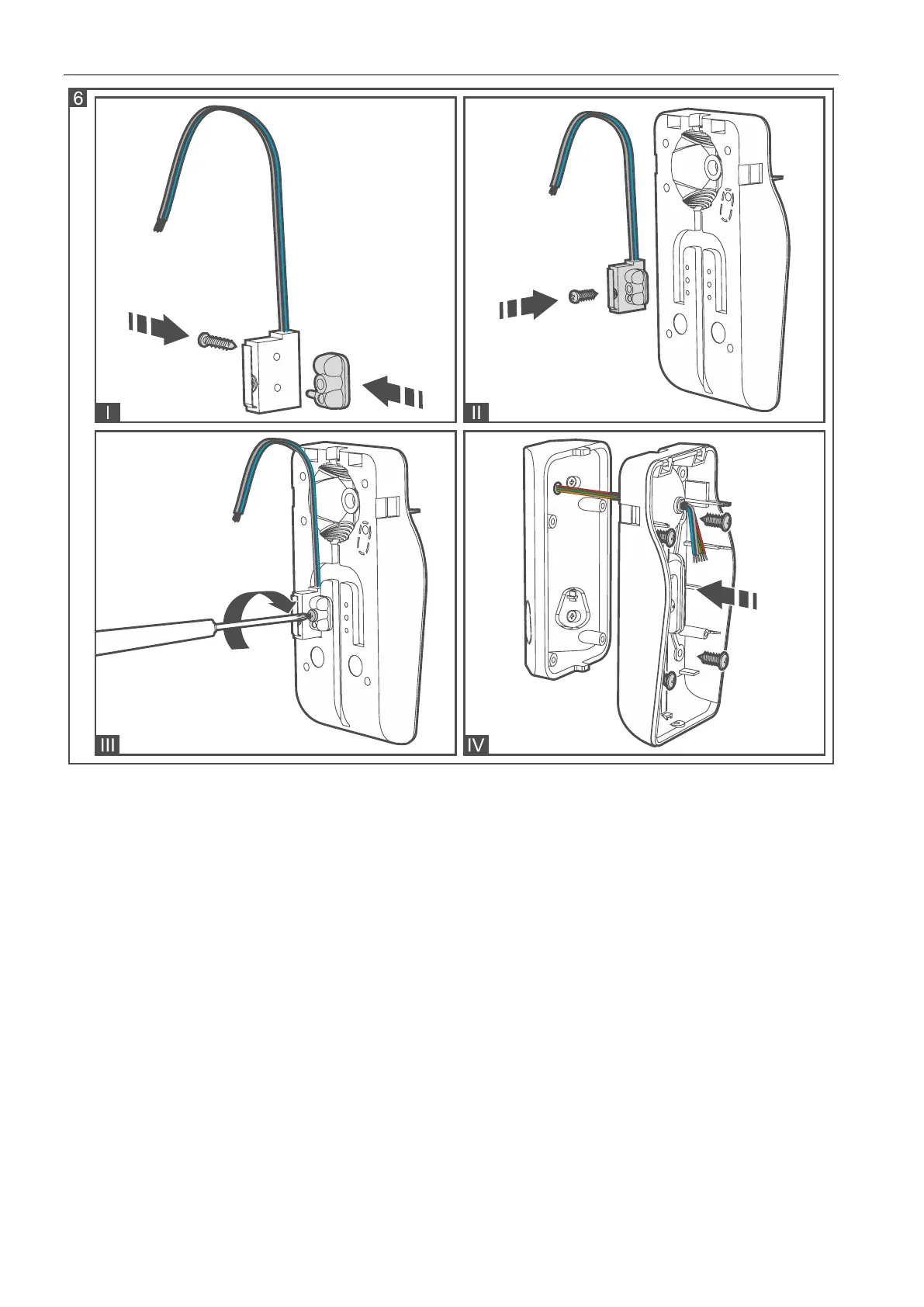 6

I

II

III

IV