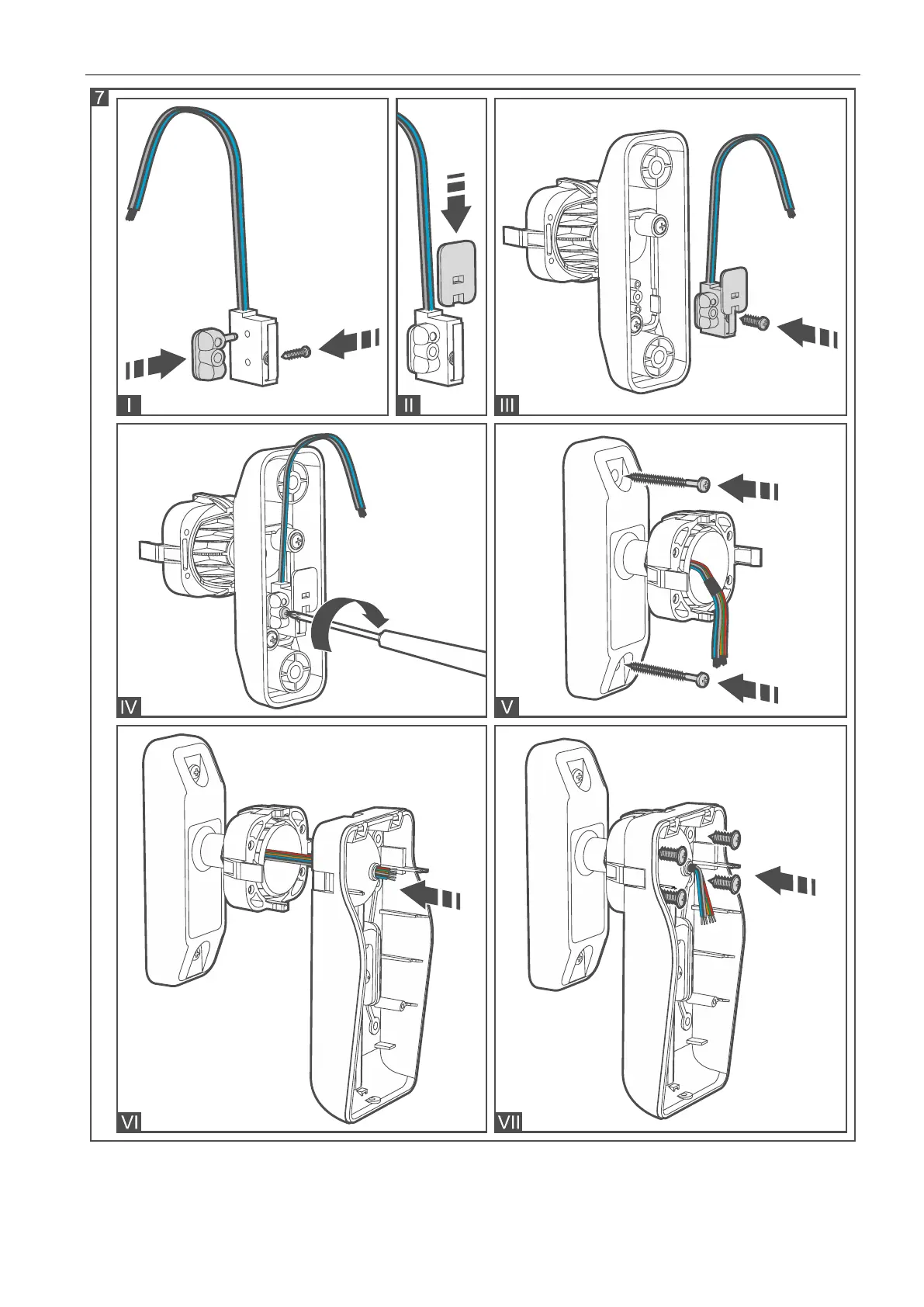 7

I

II

III

IV

V

VI

VII