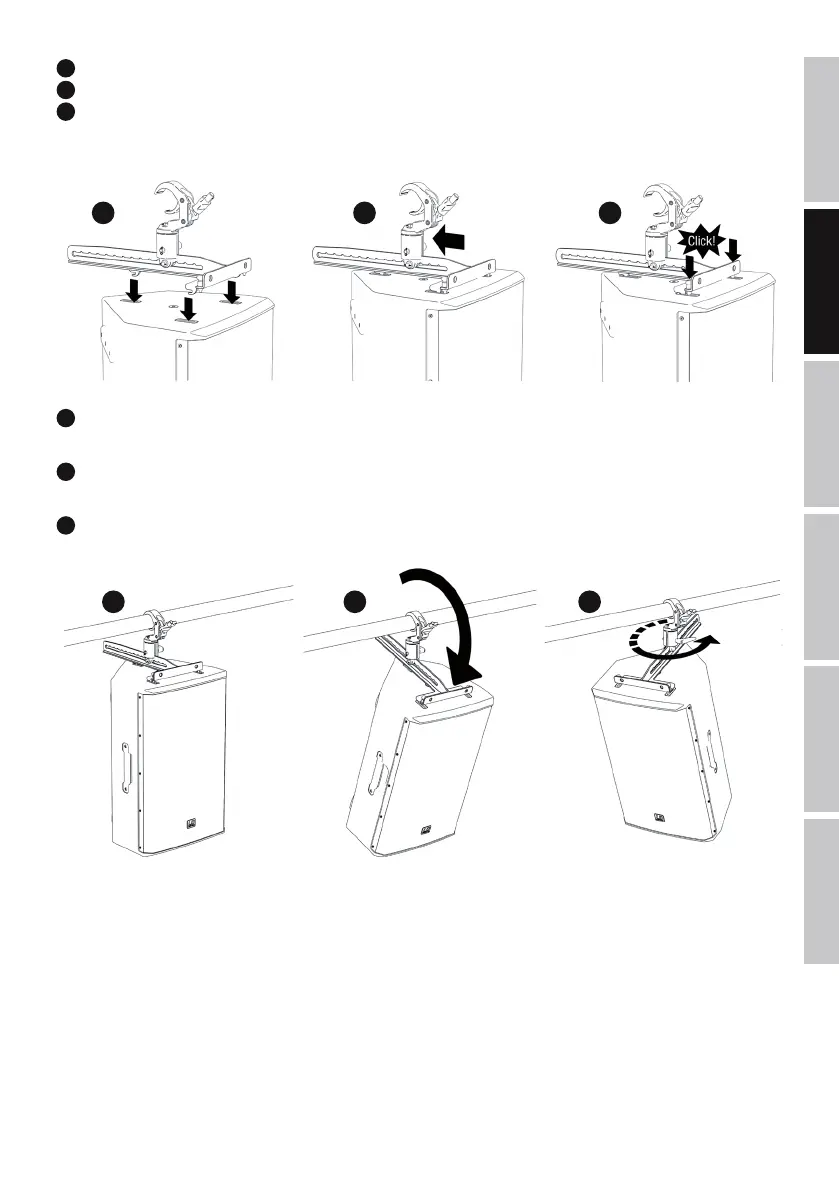 Click!