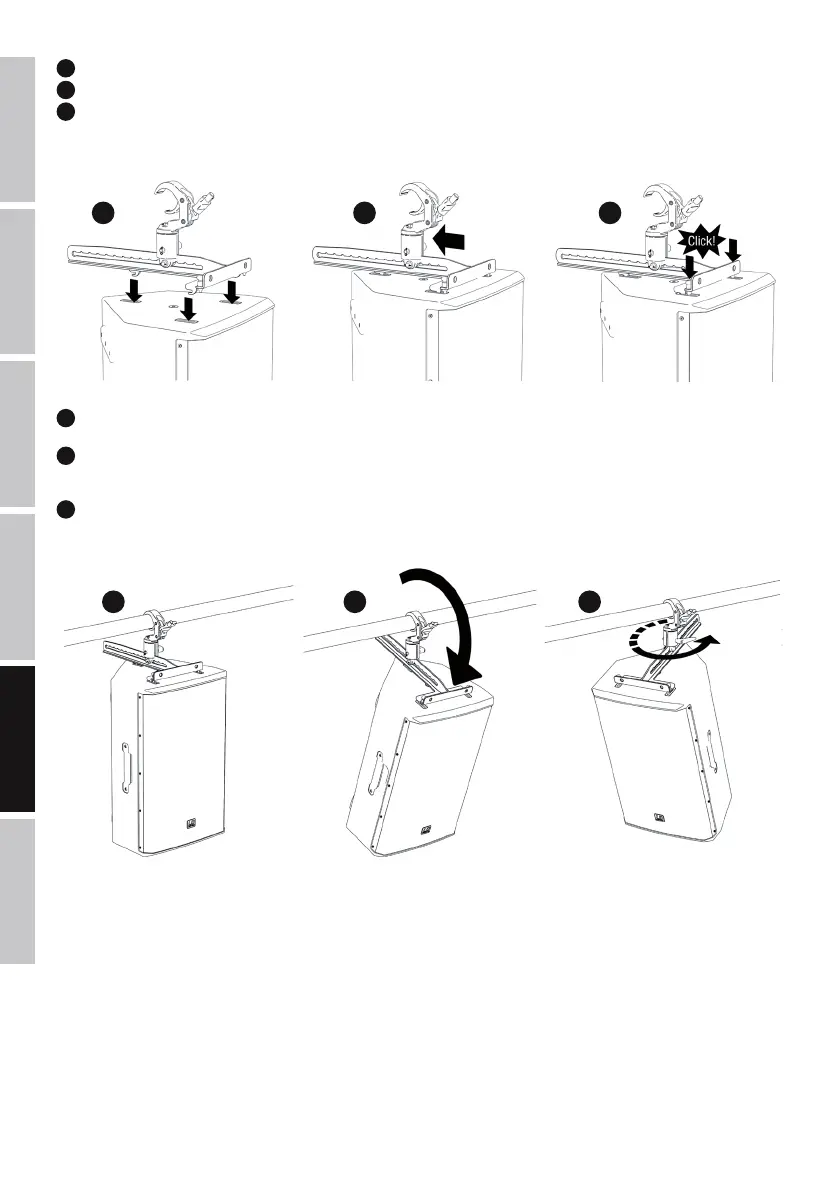 Click!