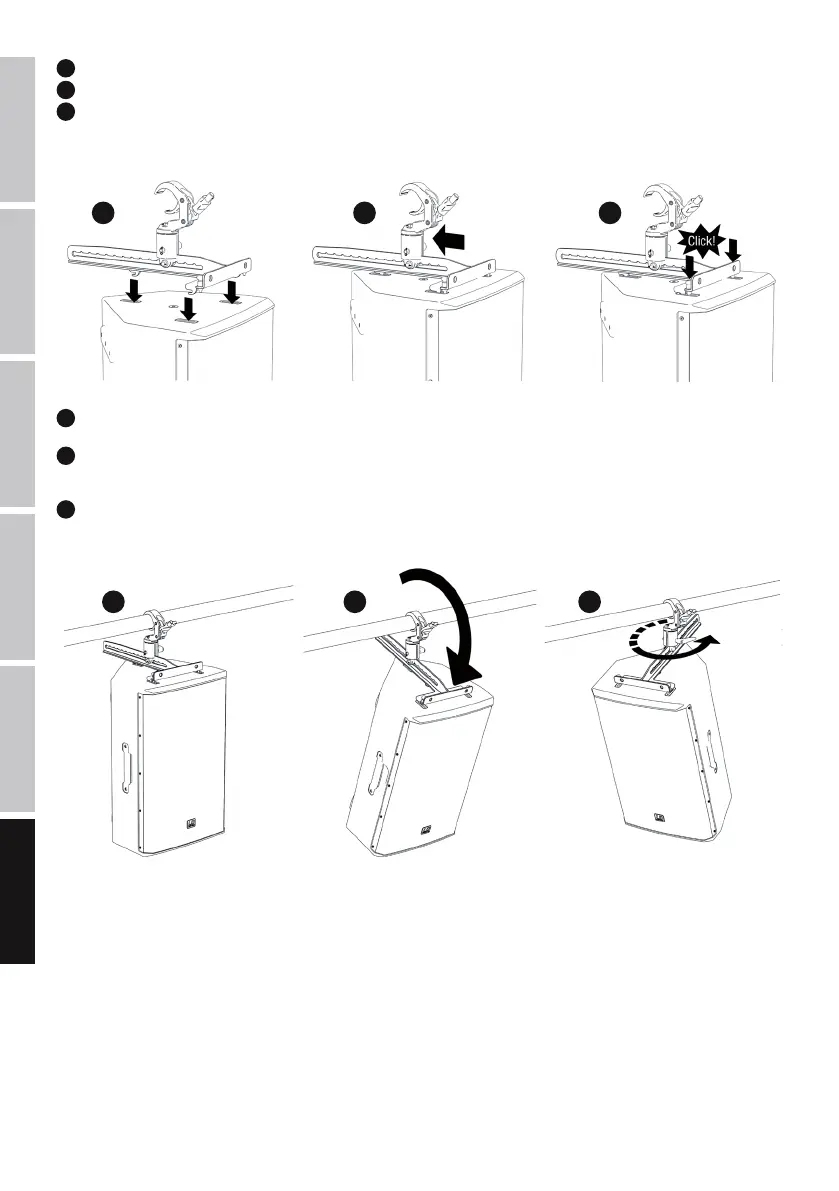 Click!