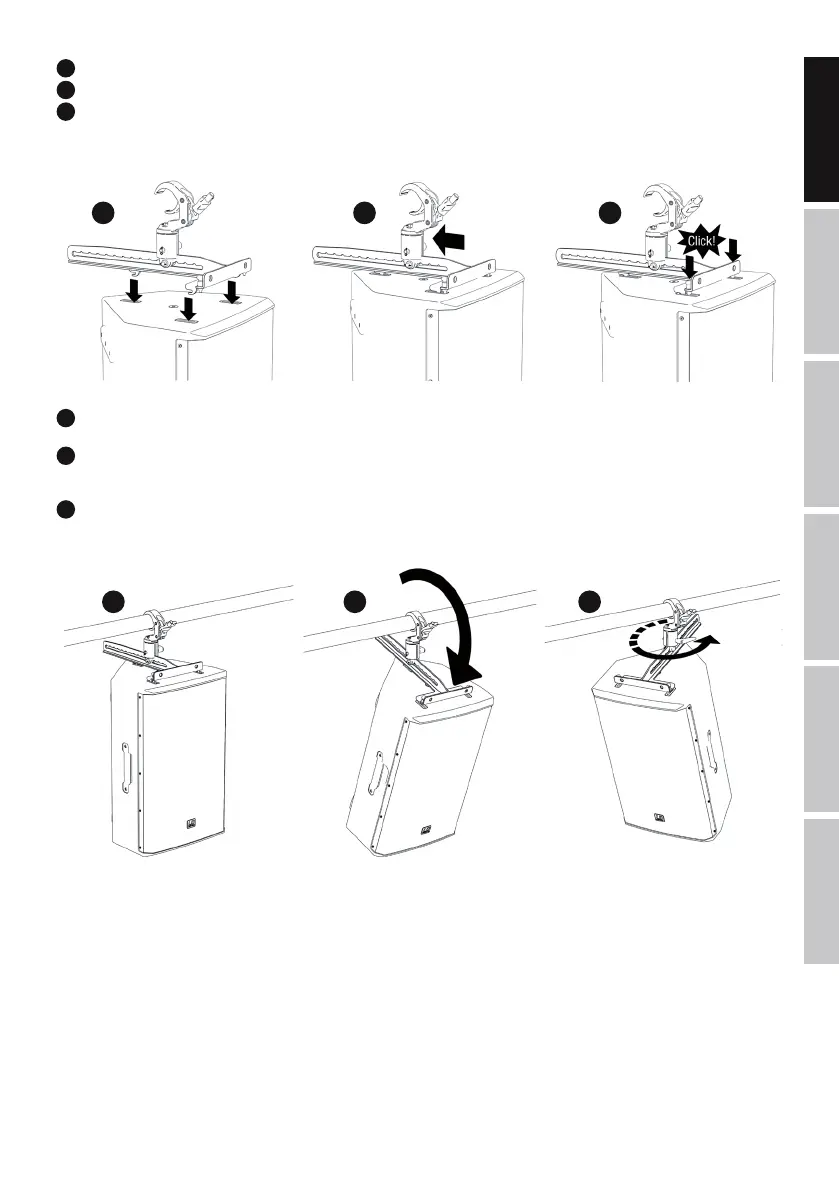 Click!