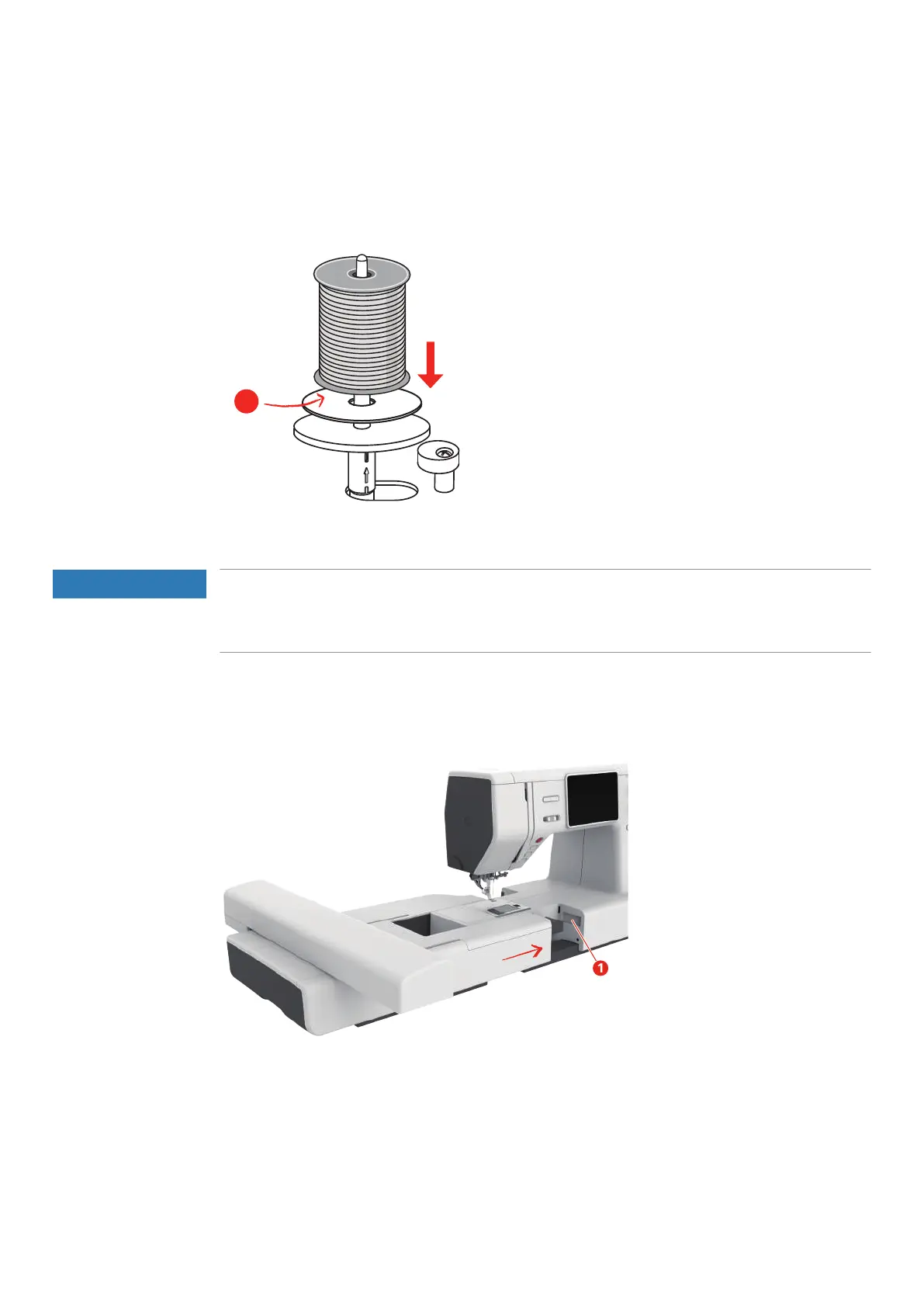 1