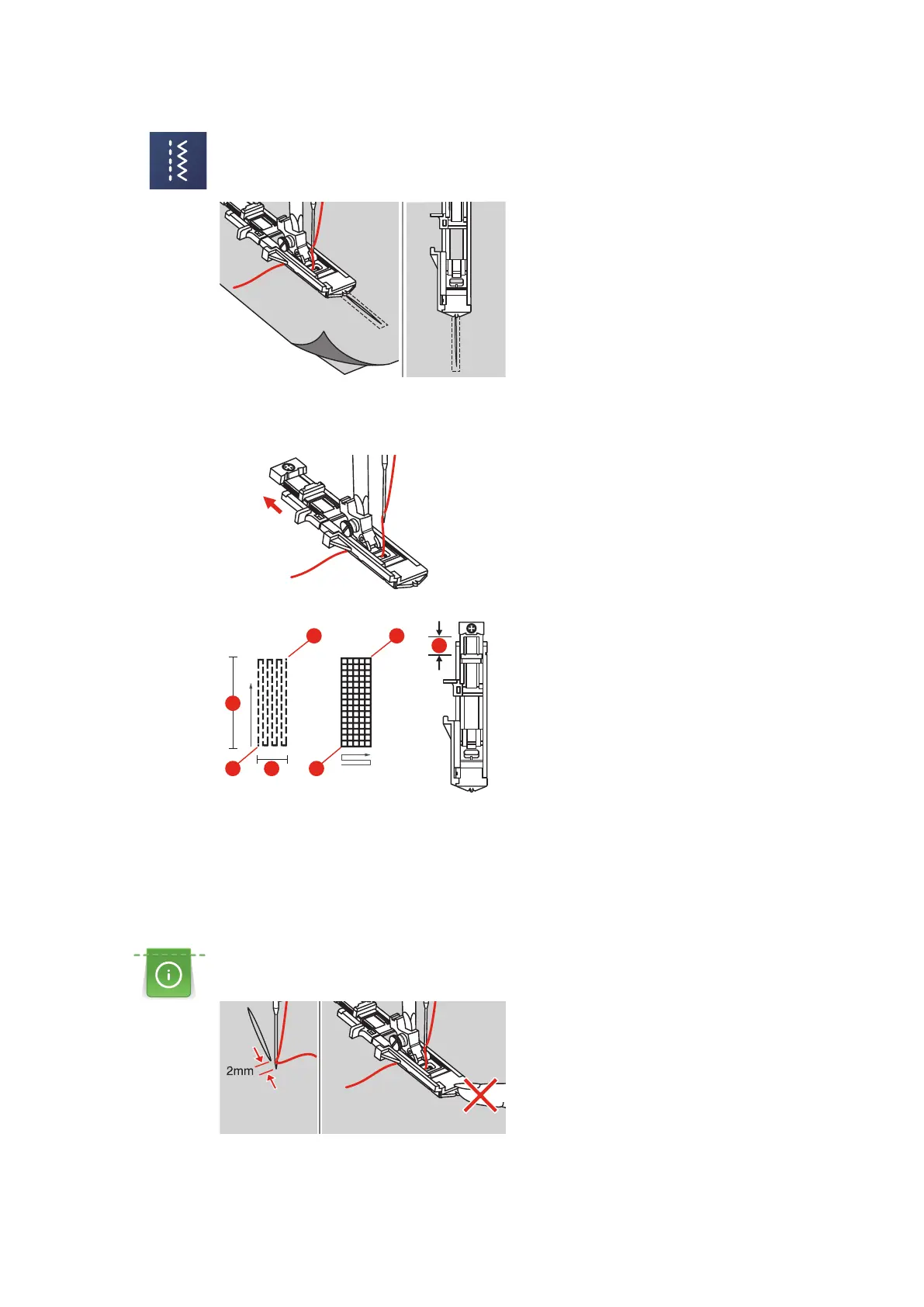 2mm