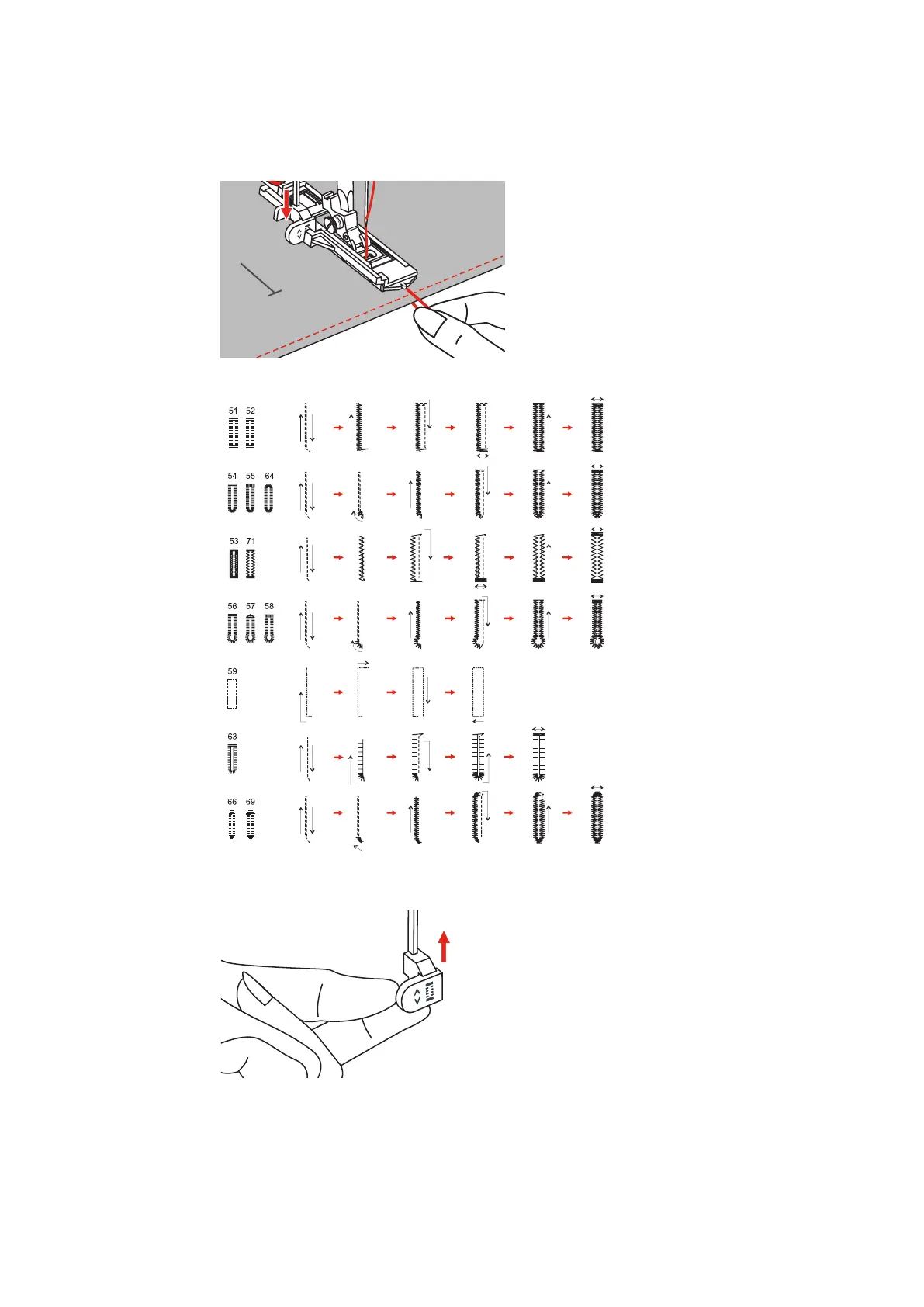 51 52

54 55 64

53 71

56 57 58

59

63

66 69