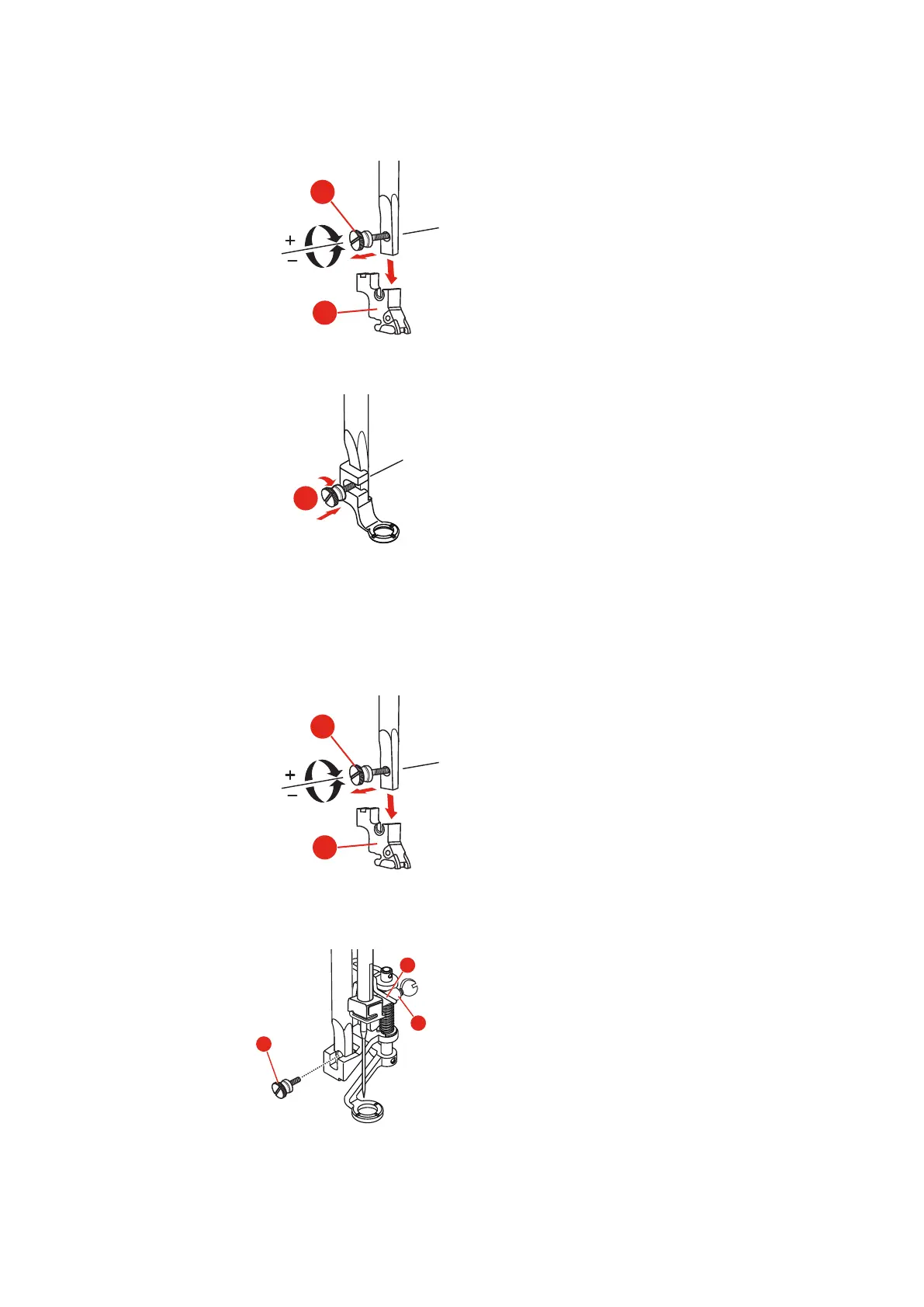 +
−

+
−