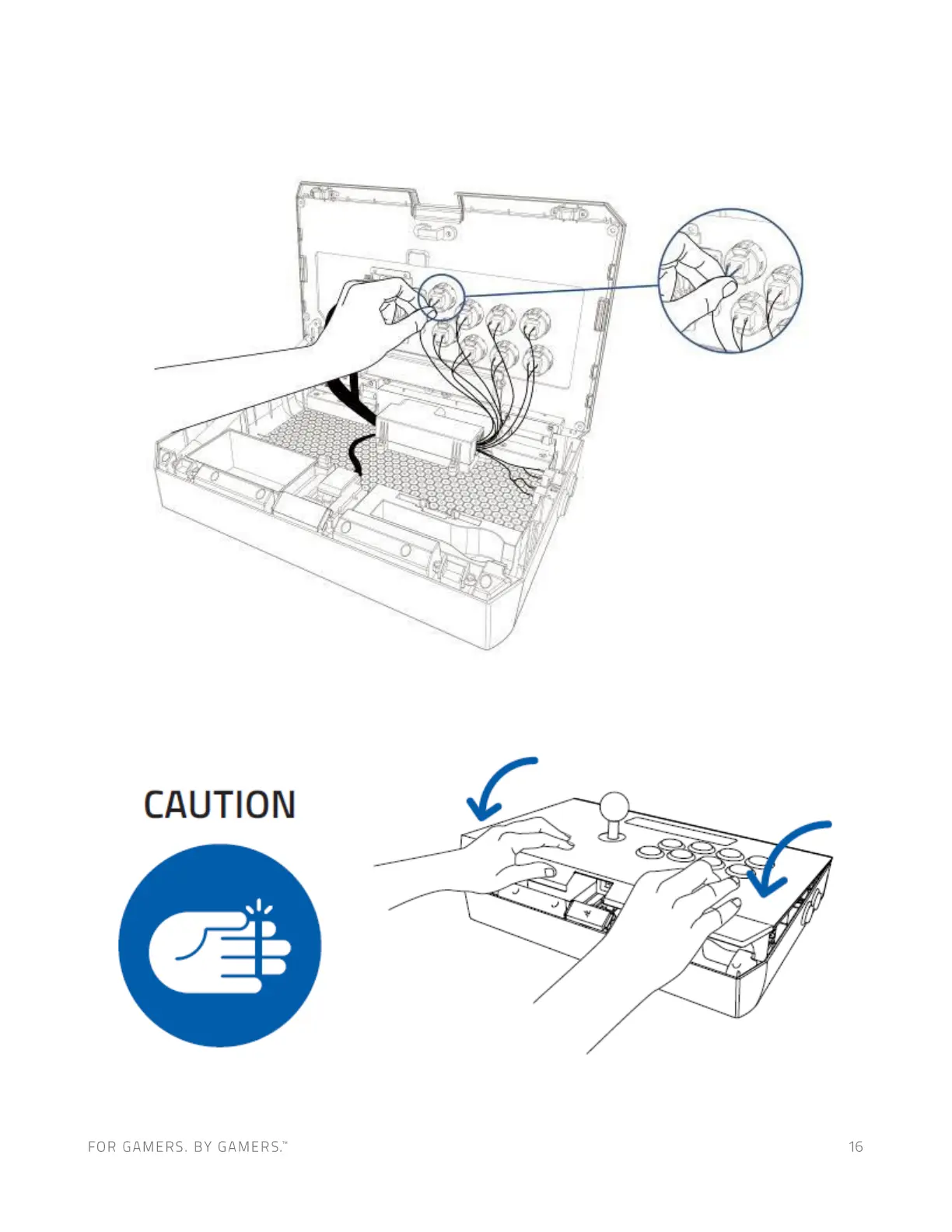 CAUTION

FOR GAMERS. BY GAMERS.™

16