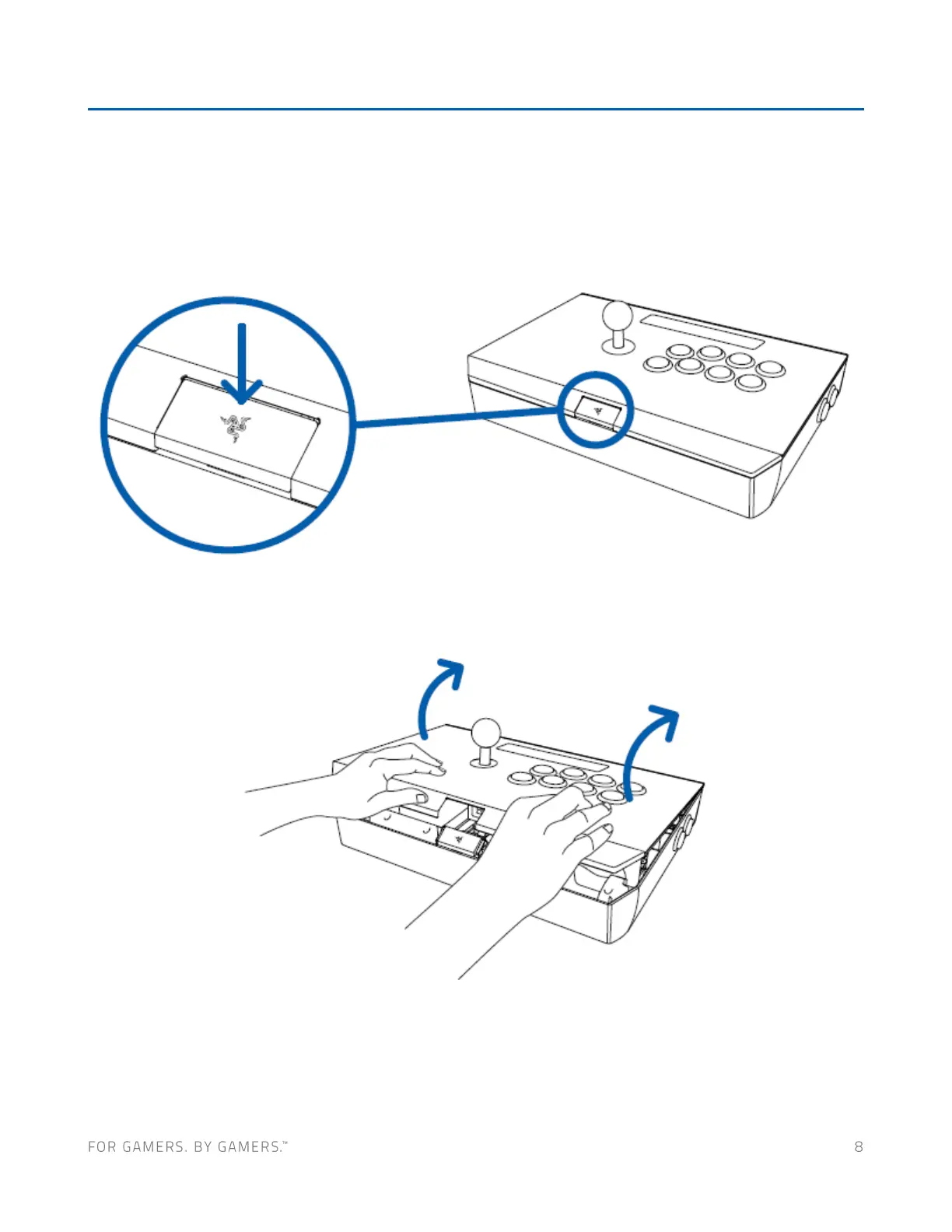 FOR GAMERS. BY GAMERS.™

8