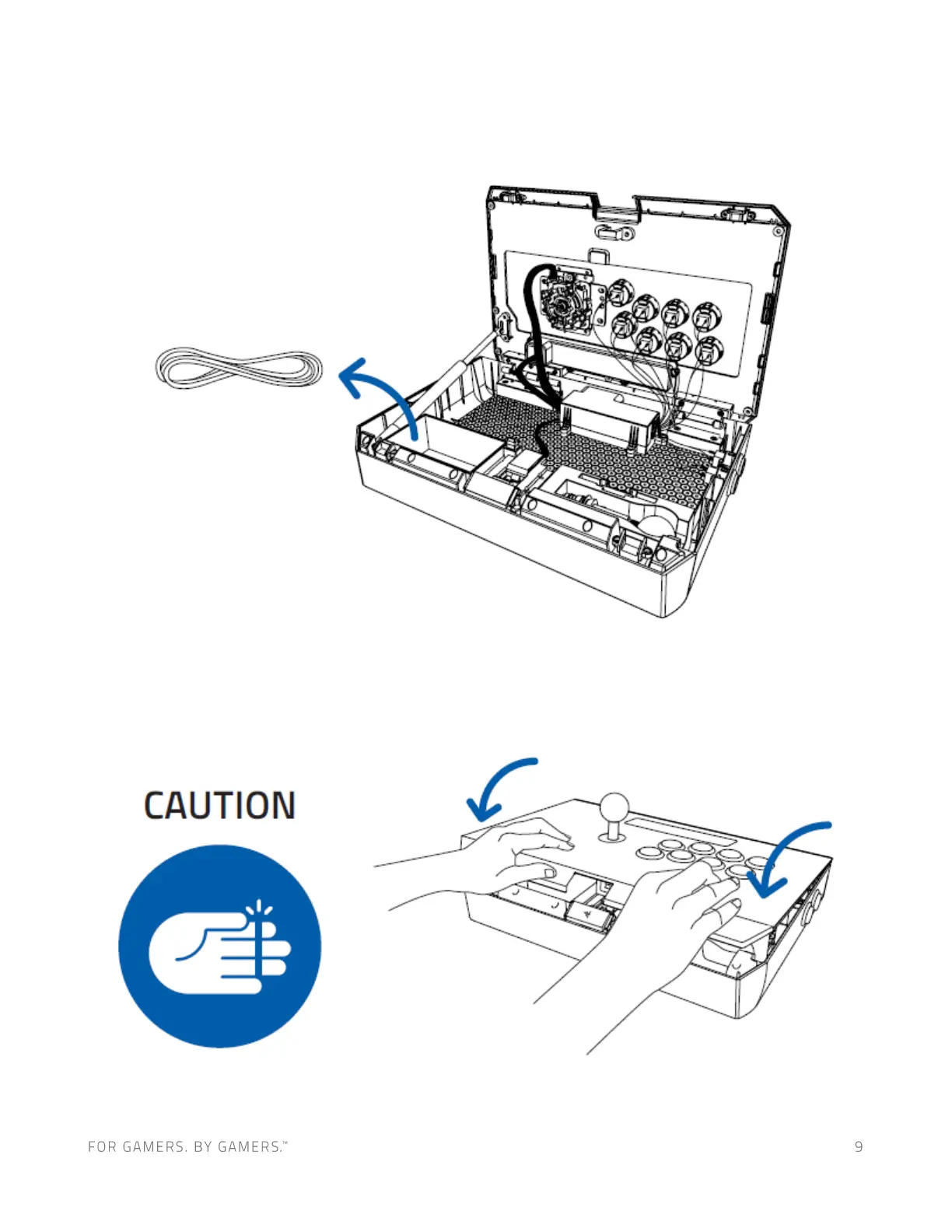 CAUTION

FOR GAMERS. BY GAMERS.™

9