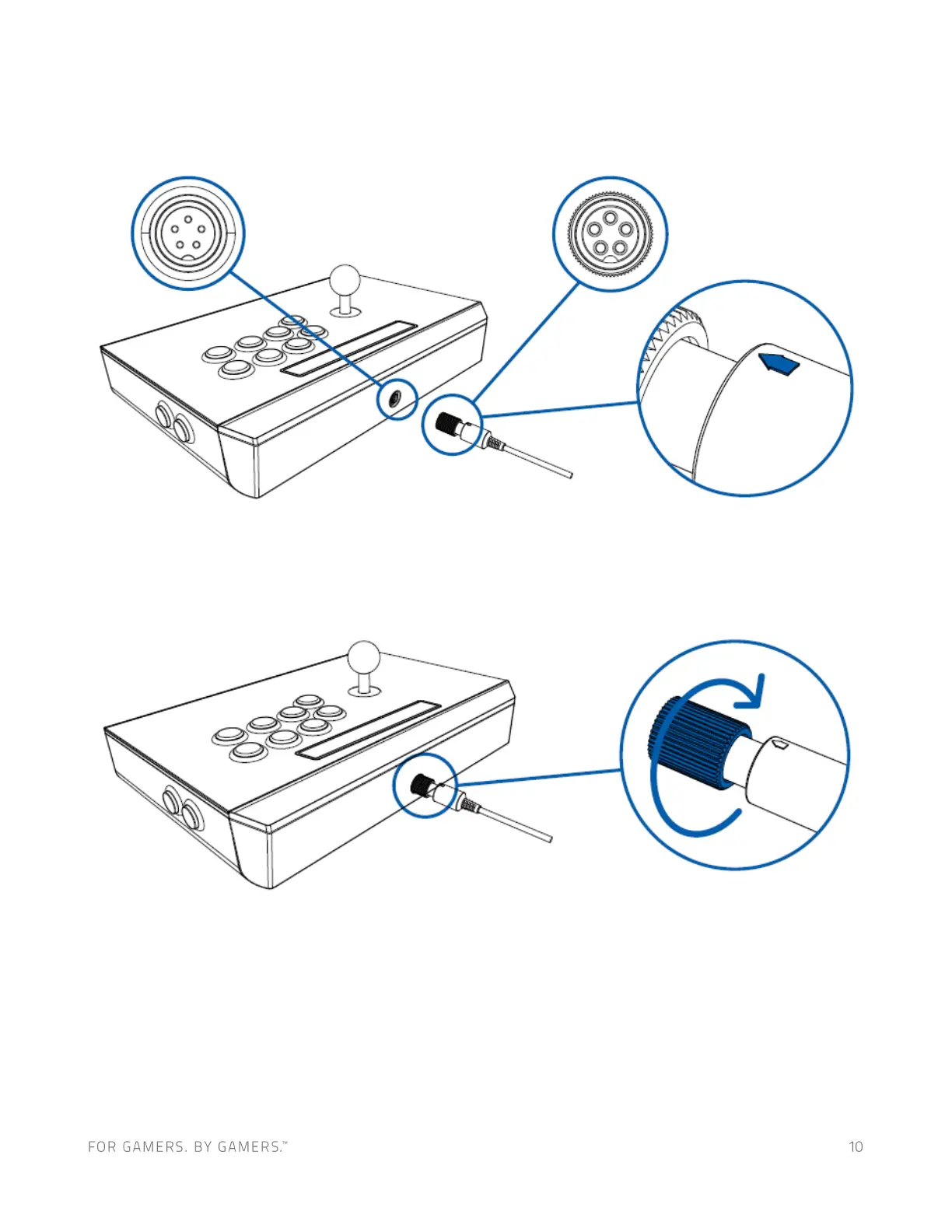 FOR GAMERS. BY GAMERS.™

10