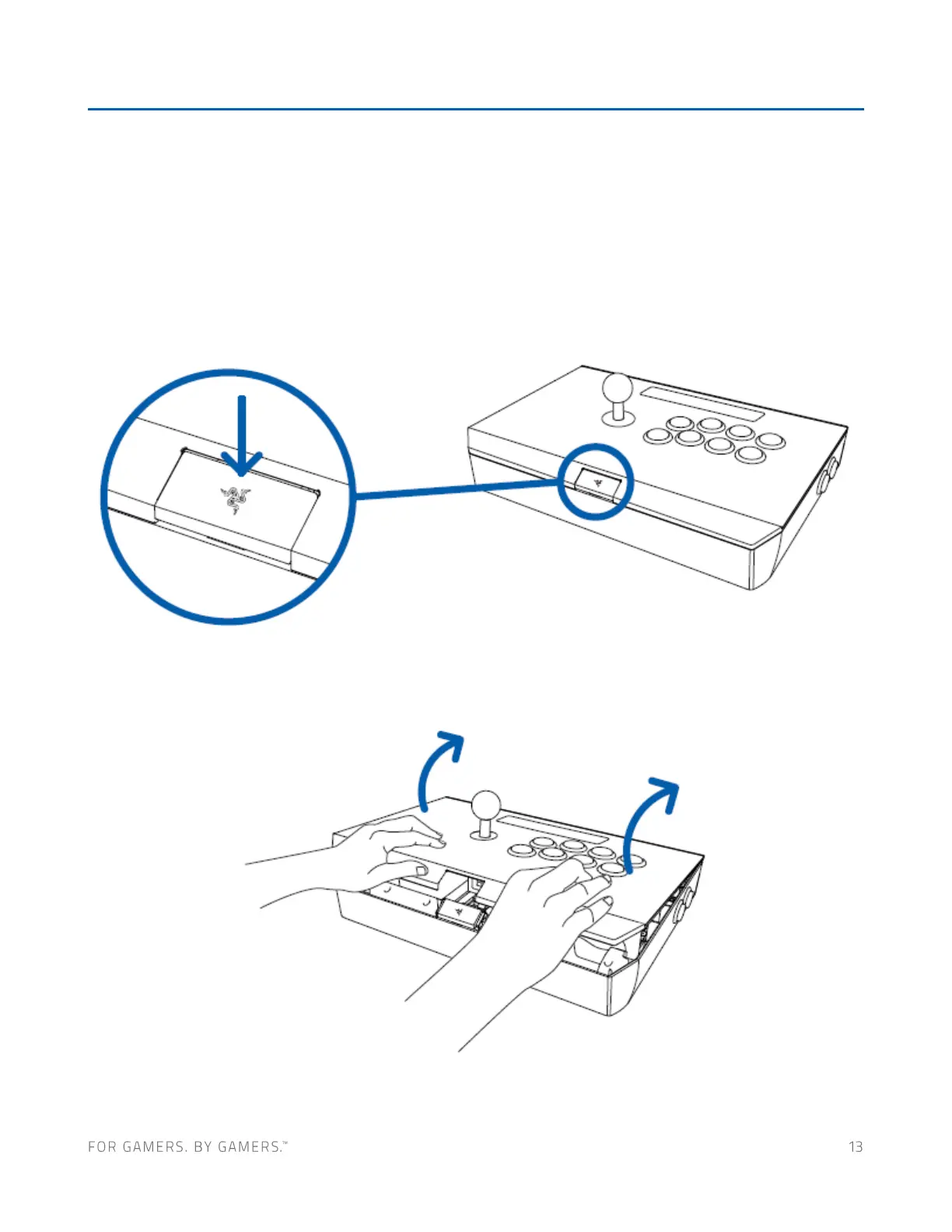 FOR GAMERS. BY GAMERS.™

13