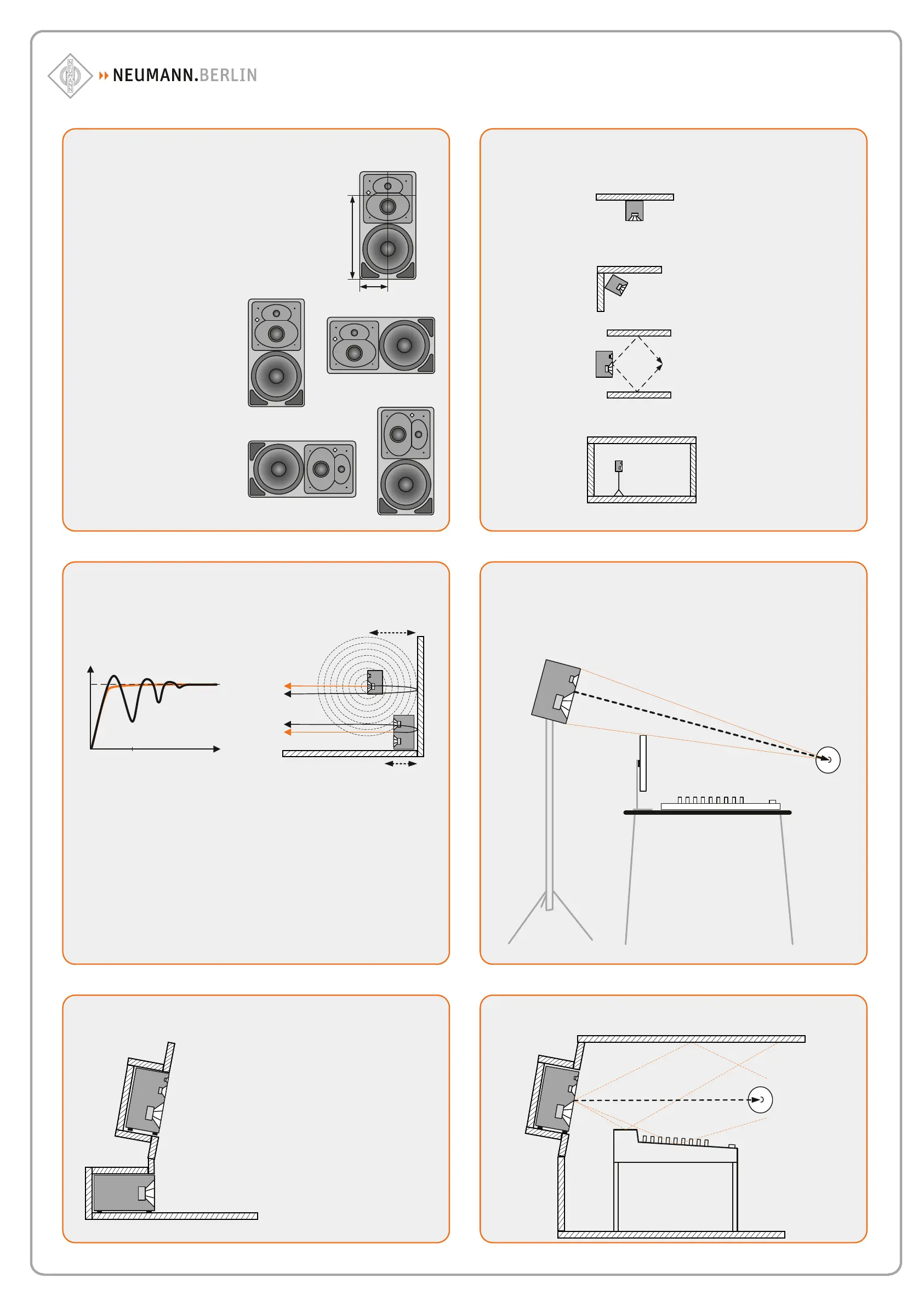 NEUMANN.BERLIN