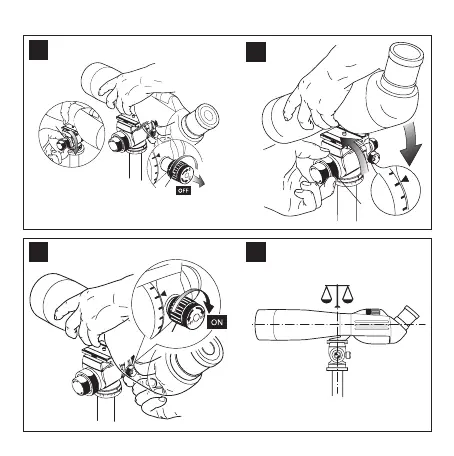 OFF

ON