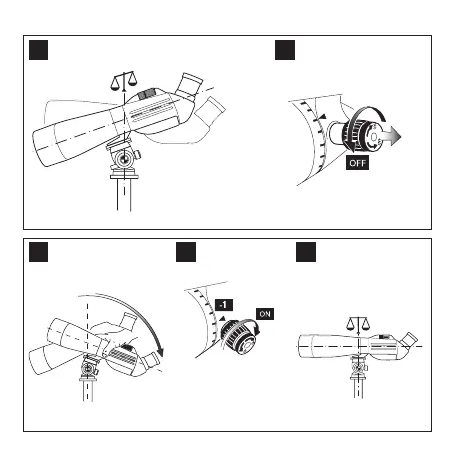 OFF

-1

ON