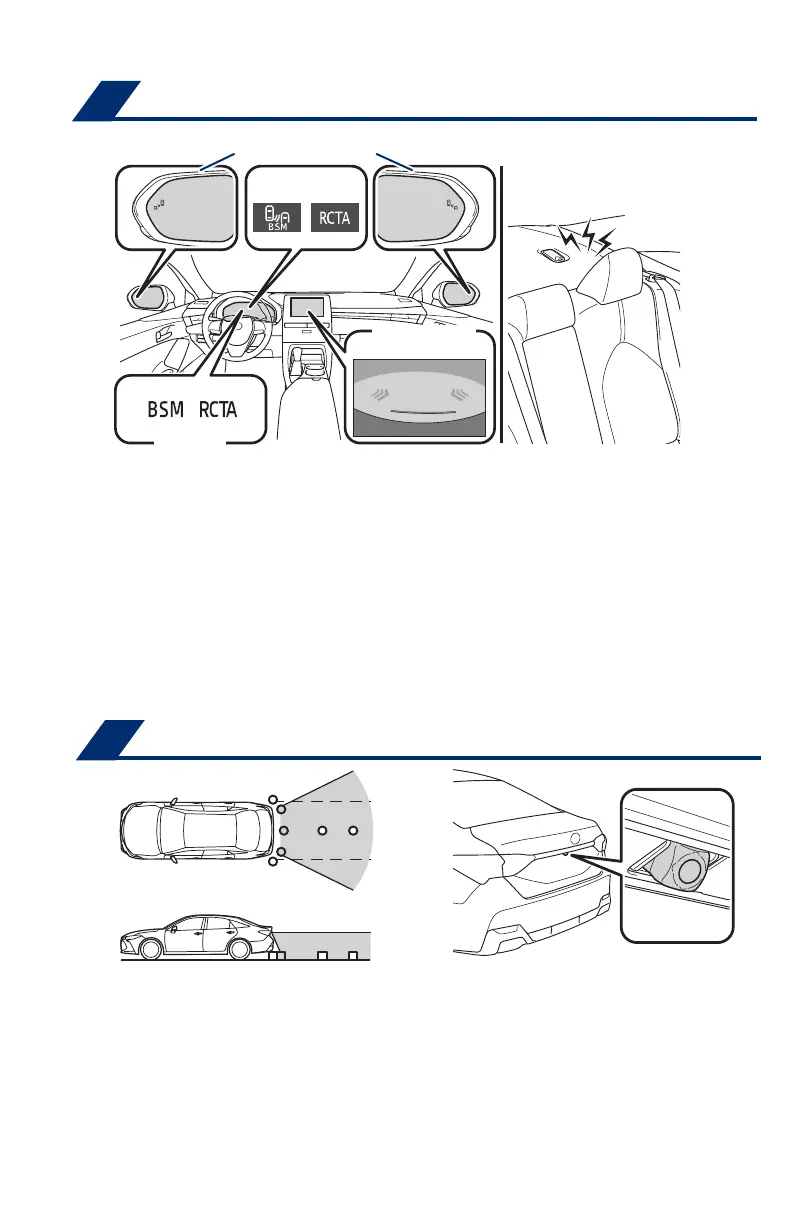 BSM

RCTA

BSM RCTA