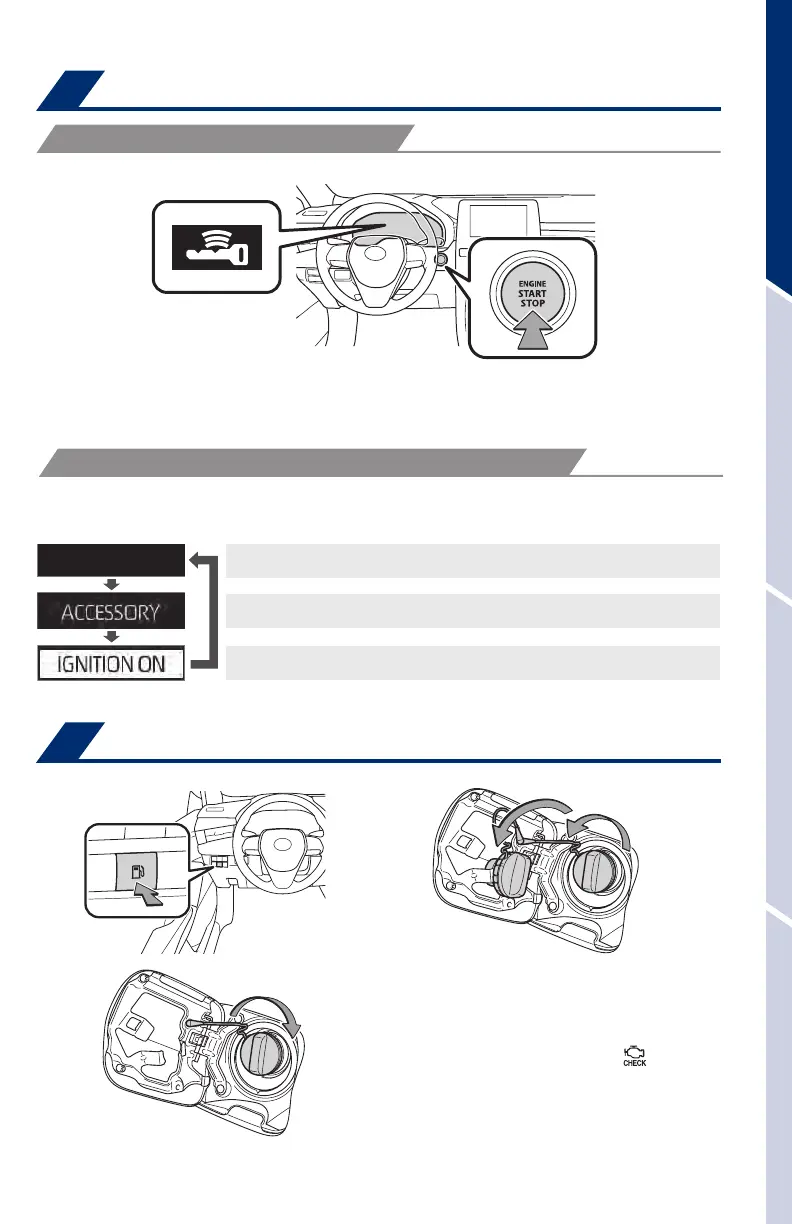 ENGINE
START
STOP

ACCESSORY

IGNITION ON

CHECK